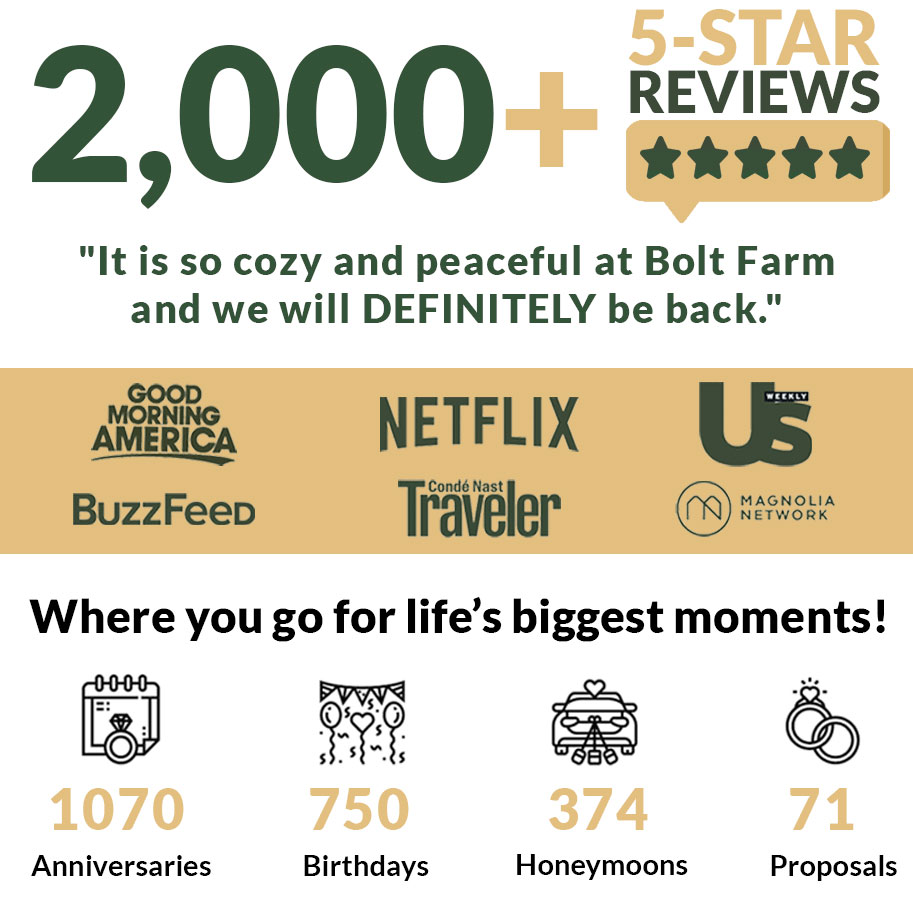 2,000+ 5-STAR REVIEWS

"It is so cozy and peaceful at Bolt Farm and we will DEFINITELY be back."

GOOD MORNING AMERICA

NETFLIX

Us WEEKLY

BuzzFeed

Condé Nast Traveler

MAGNOLIA NETWORK

Where you go for life's biggest moments!

1070
Anniversaries

750
Birthdays

374
Honeymoons

71
Proposals