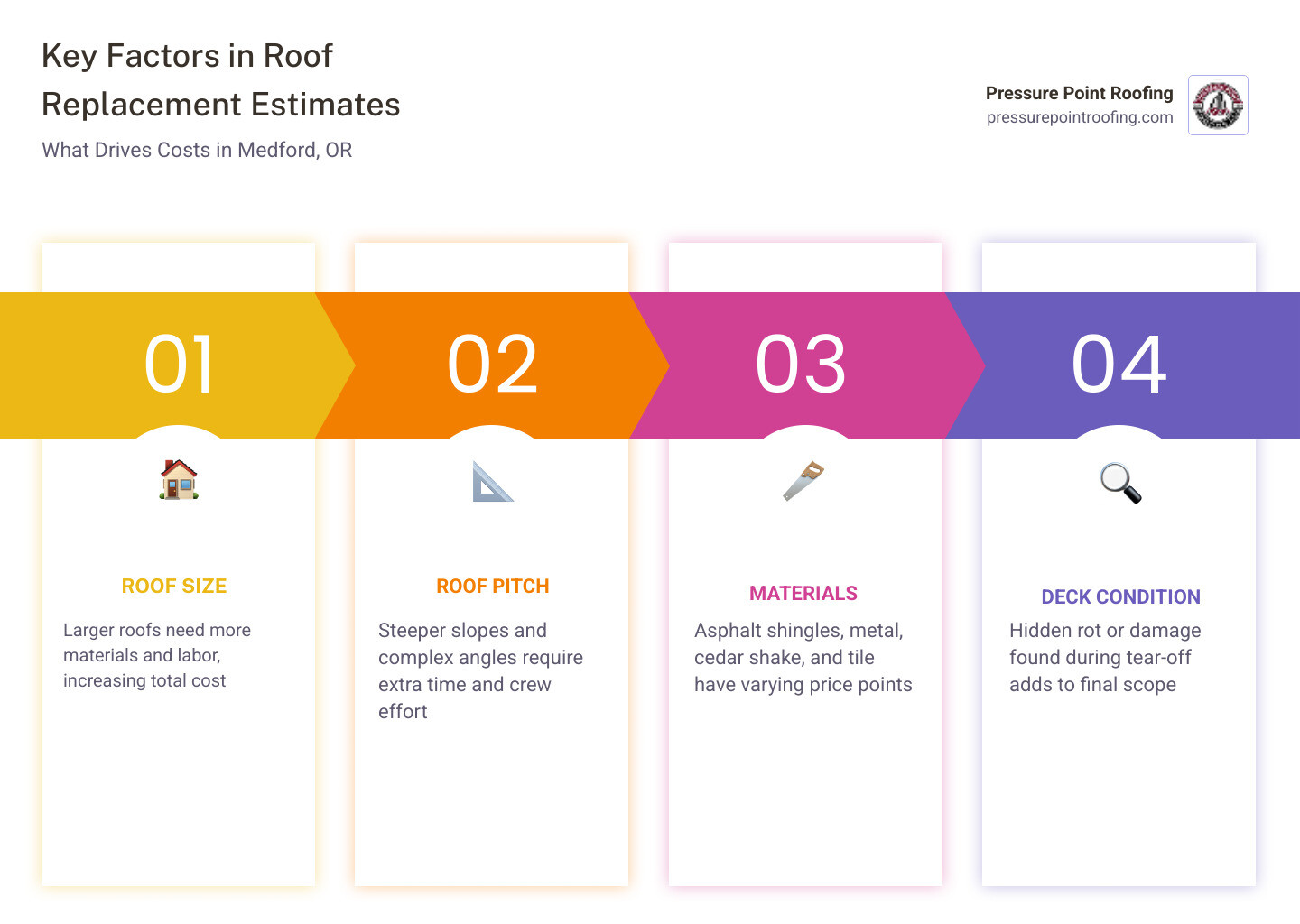 Key Factors in Roof Replacement Estimates

What Drives Costs in Medford, OR

Pressure Point Roofing
pressurepointroofing.com

01

ROOF SIZE

Larger roofs need more materials and labor, increasing total cost

02

ROOF PITCH

Steeper slopes and complex angles require extra time and crew effort

03

MATERIALS

Asphalt shingles, metal, cedar shake, and tile have varying price points

04

DECK CONDITION

Hidden rot or damage found during tear-off adds to final scope