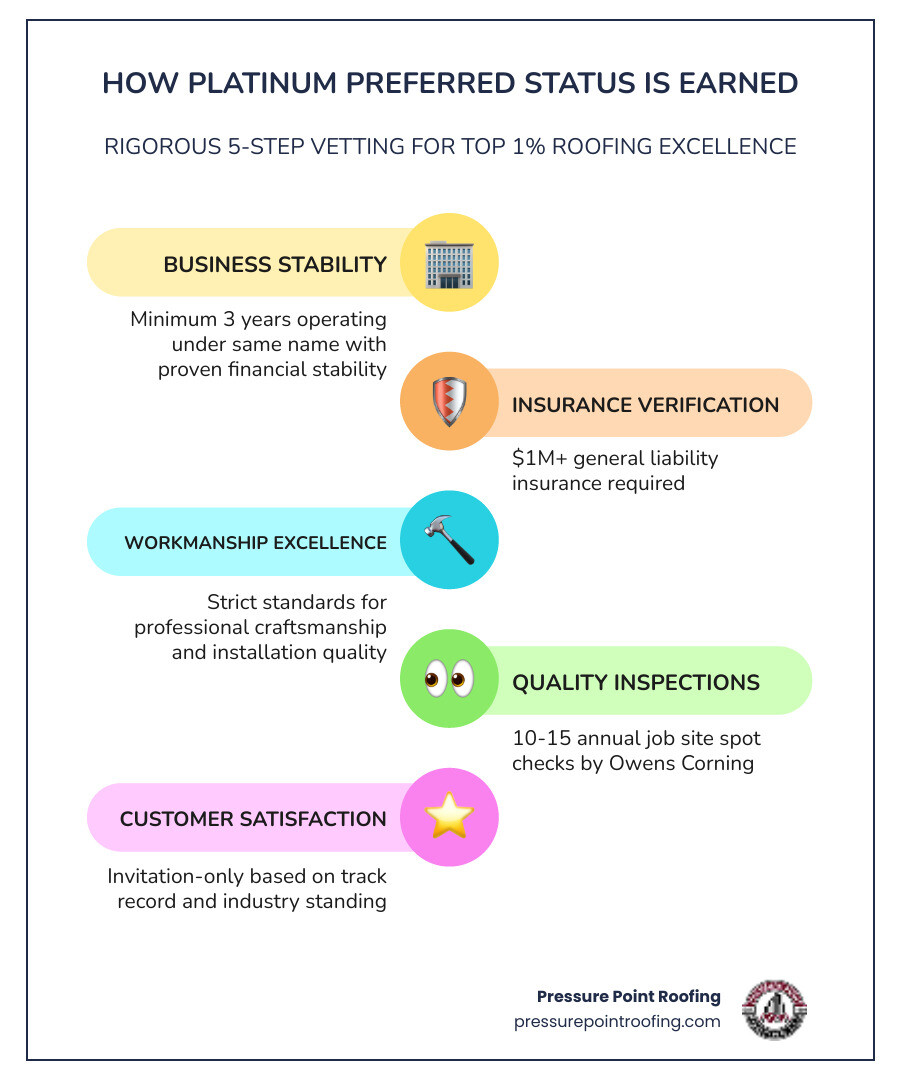 HOW PLATINUM PREFERRED STATUS IS EARNED

RIGOROUS 5-STEP VETTING FOR TOP 1% ROOFING EXCELLENCE

BUSINESS STABILITY

Minimum 3 years operating under same name with proven financial stability

INSURANCE VERIFICATION

$1M+ general liability insurance required

WORKMANSHIP EXCELLENCE

Strict standards for professional craftsmanship and installation quality

QUALITY INSPECTIONS

10-15 annual job site spot checks by Owens Corning

CUSTOMER SATISFACTION

Invitation-only based on track record and industry standing

Pressure Point Roofing
pressurepointroofing.com