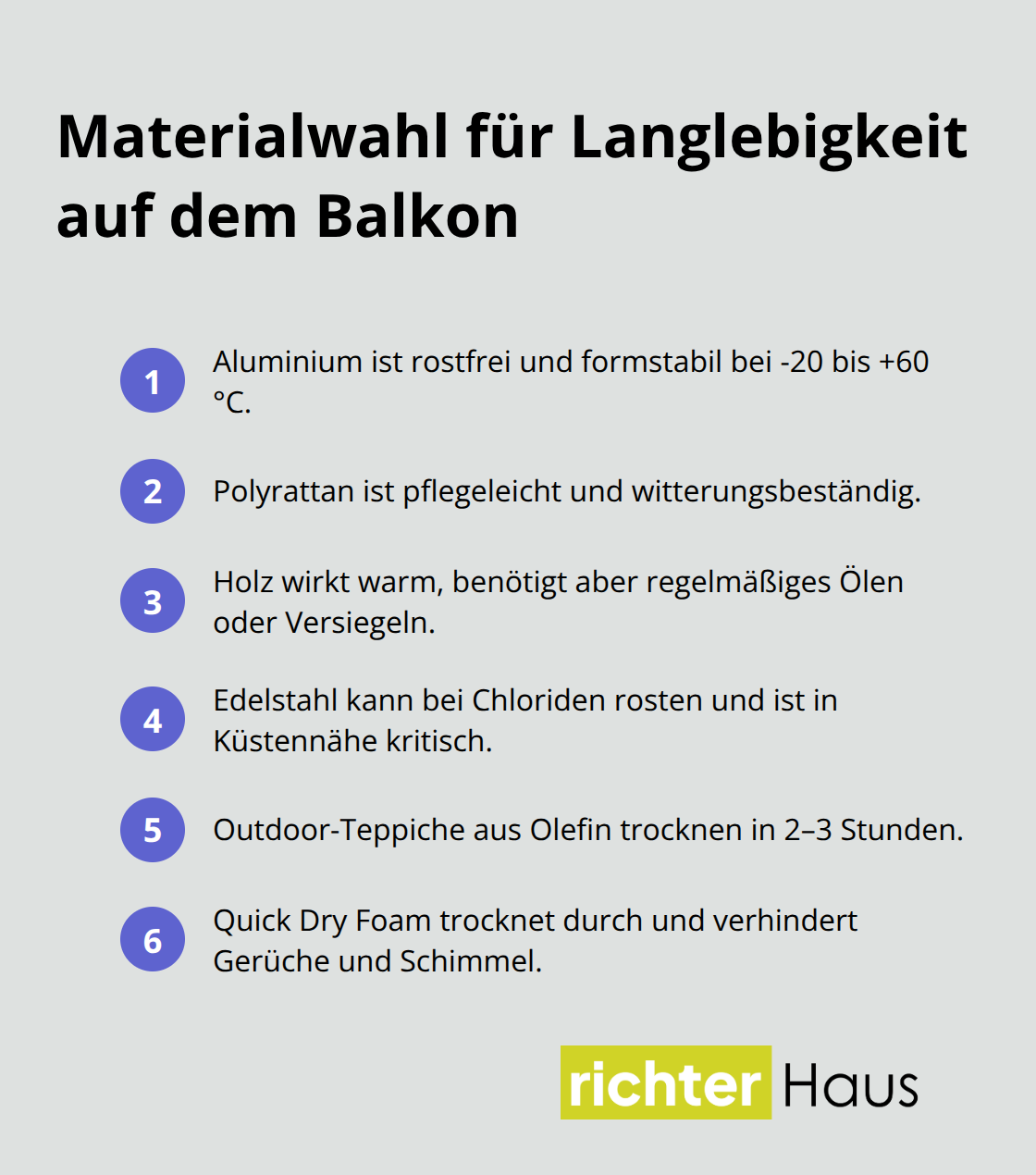 Materialwahl für Langlebigkeit auf dem Balkon

1 Aluminium ist rostfrei und formstabil bei -20 bis +60 °C.

2 Polyrattan ist pflegeleicht und witterungsbeständig.

3 Holz wirkt warm, benötigt aber regelmäßiges Ölen oder Versiegeln.

4 Edelstahl kann bei Chloriden rosten und ist in Küstennähe kritisch.

5 Outdoor-Teppiche aus Olefin trocknen in 2–3 Stunden.

6 Quick Dry Foam trocknet durch und verhindert Gerüche und Schimmel.

richter Haus