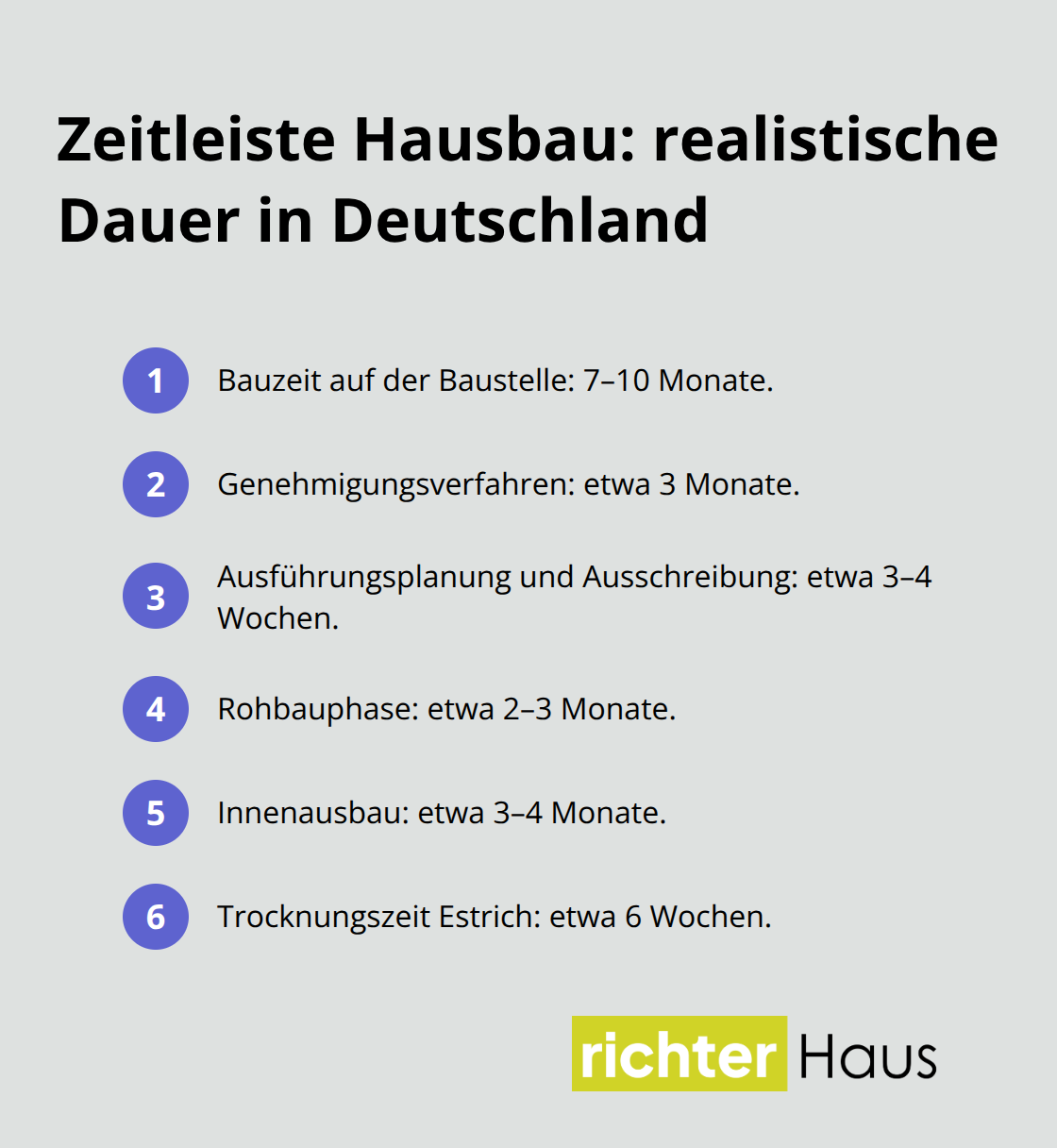 Zeitleiste Hausbau: realistische Dauer in Deutschland

1 Bauzeit auf der Baustelle: 7–10 Monate.

2 Genehmigungsverfahren: etwa 3 Monate.

3 Ausführungsplanung und Ausschreibung: etwa 3–4 Wochen.

4 Rohbauphase: etwa 2–3 Monate.

5 Innenausbau: etwa 3–4 Monate.

6 Trocknungszeit Estrich: etwa 6 Wochen.

richter Haus