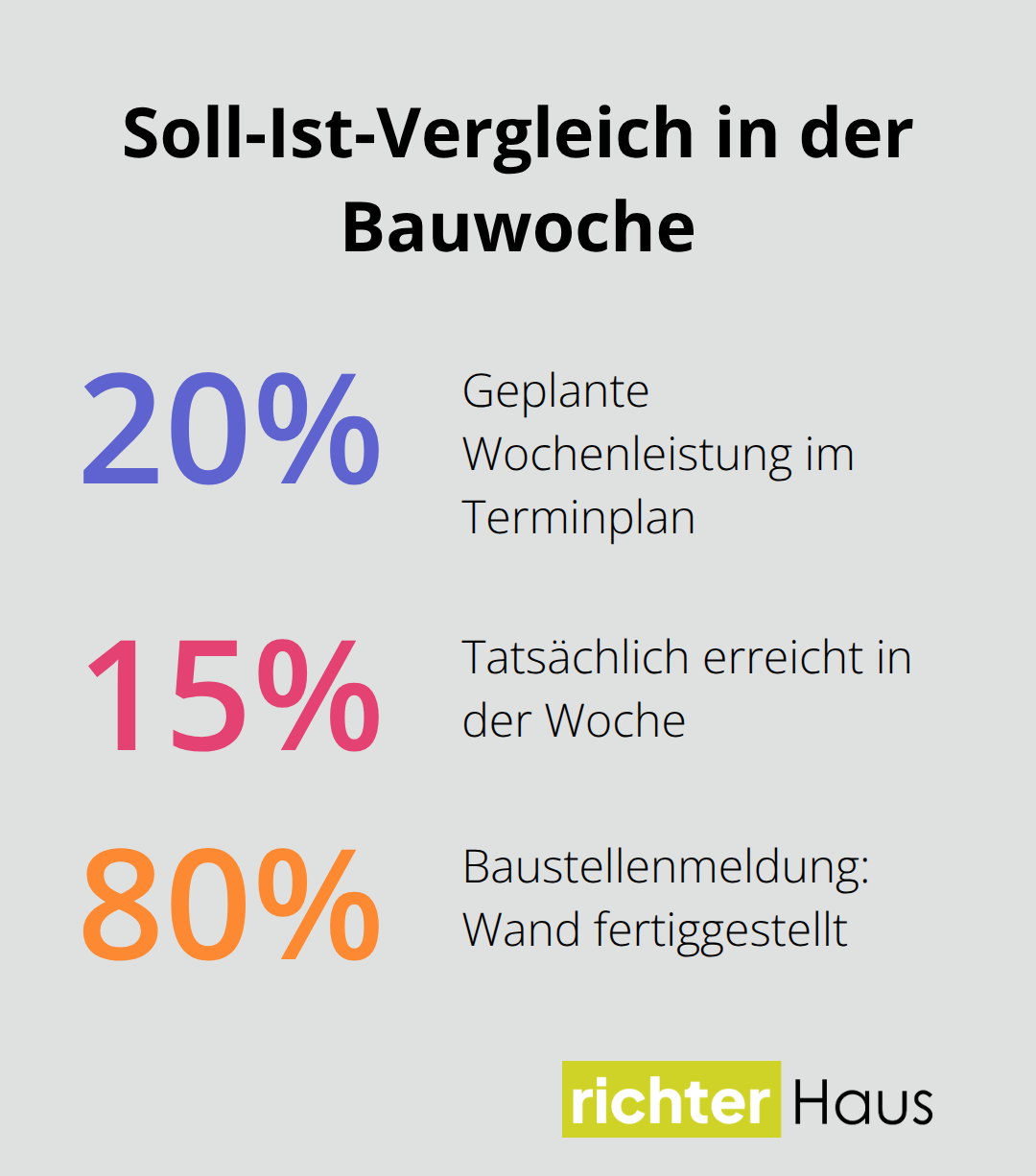 Soll-Ist-Vergleich in der Bauwoche

20%
Geplante Wochenleistung im Terminplan

15%
Tatsächlich erreicht in der Woche

80%
Baustellenmeldung: Wand fertiggestellt

richter Haus