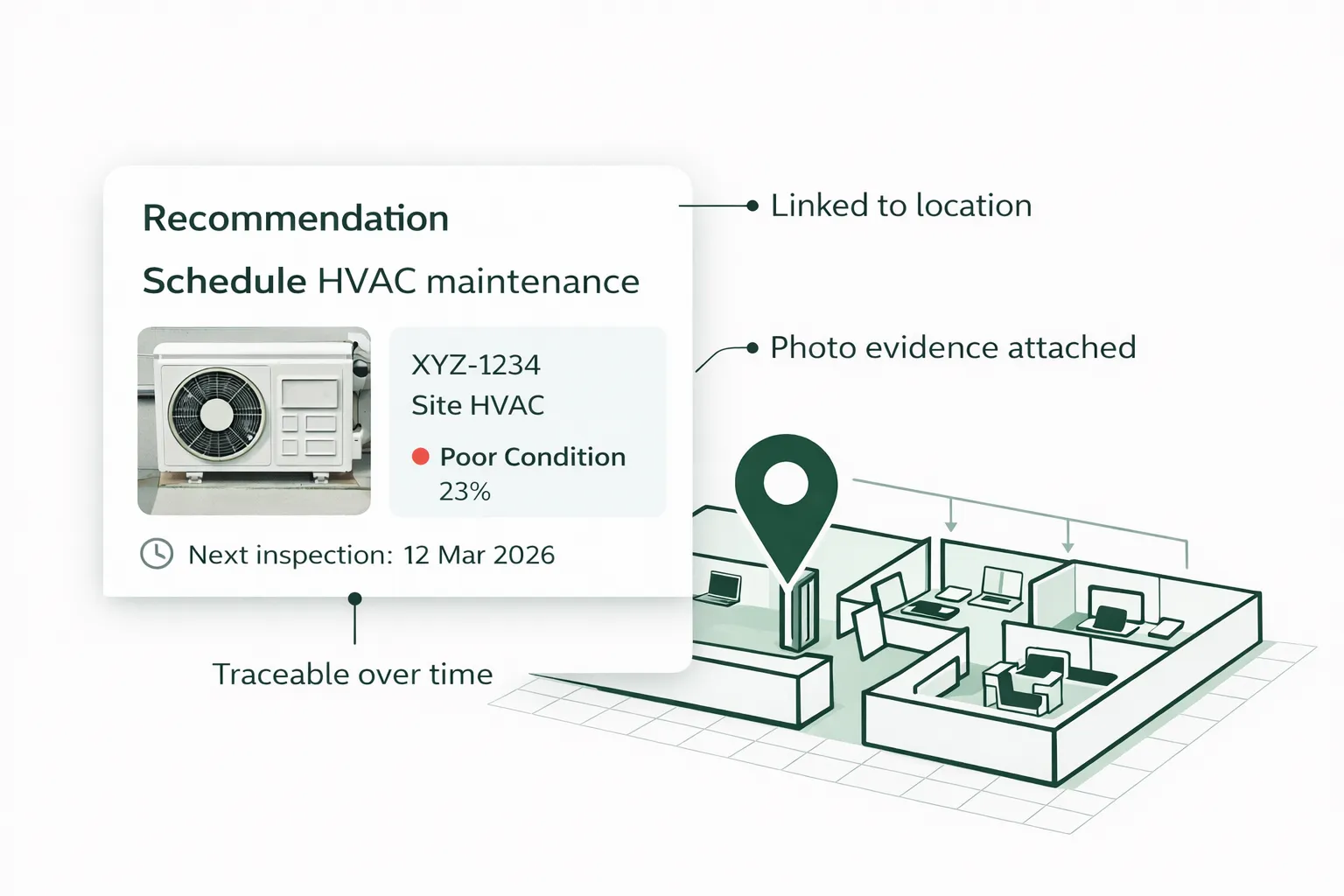 Recommendation

Schedule HVAC maintenance

XYZ-1234
Site HVAC

Poor Condition
23%

Next inspection: 12 Mar 2026

Linked to location

Photo evidence attached

Traceable over time