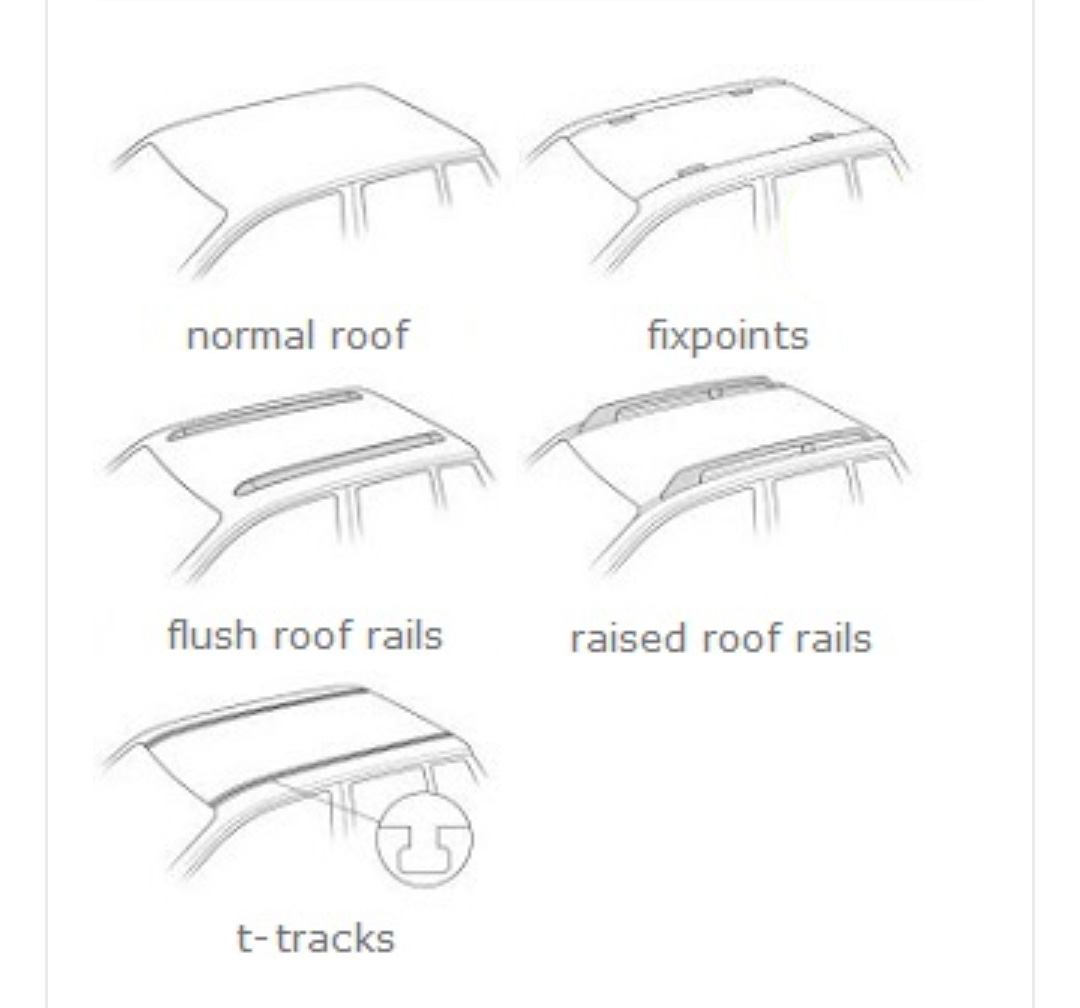 normal roof

fixpoints

flush roof rails

raised roof rails

t-tracks