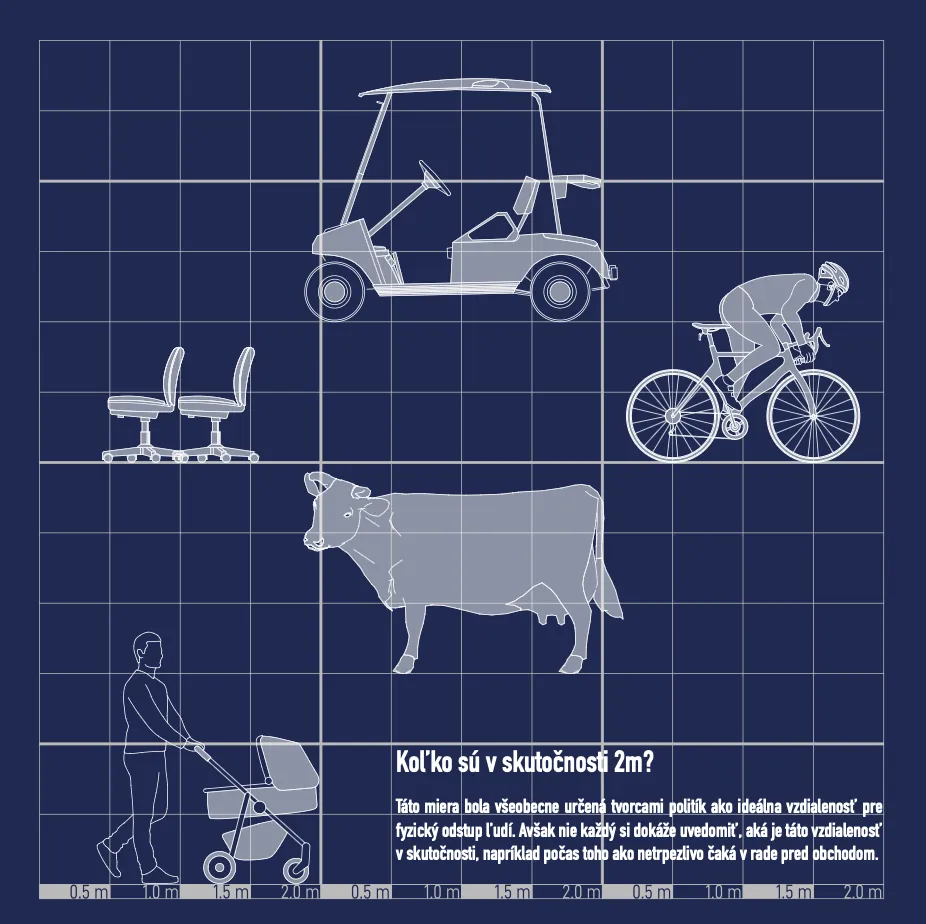 Koľko sú v skutočnosti 2m?

Táto miera bola všeobecne určená tvorcami politík ako ideálna vzdialenosť pre fyzický odstup ľudí. Avšak nie každý si dokáže uvedomiť, aká je táto vzdialenosť v skutočnosti, napríklad počas toho ako netrpezlivo čaká v rade pred obchodom.

0.5 m 1.0 m 1.5 m 2.0 m 0.5 m 1.0 m 1.5 m 2.0 m 0.5 m 1.0 m 1.5 m 2.0 m