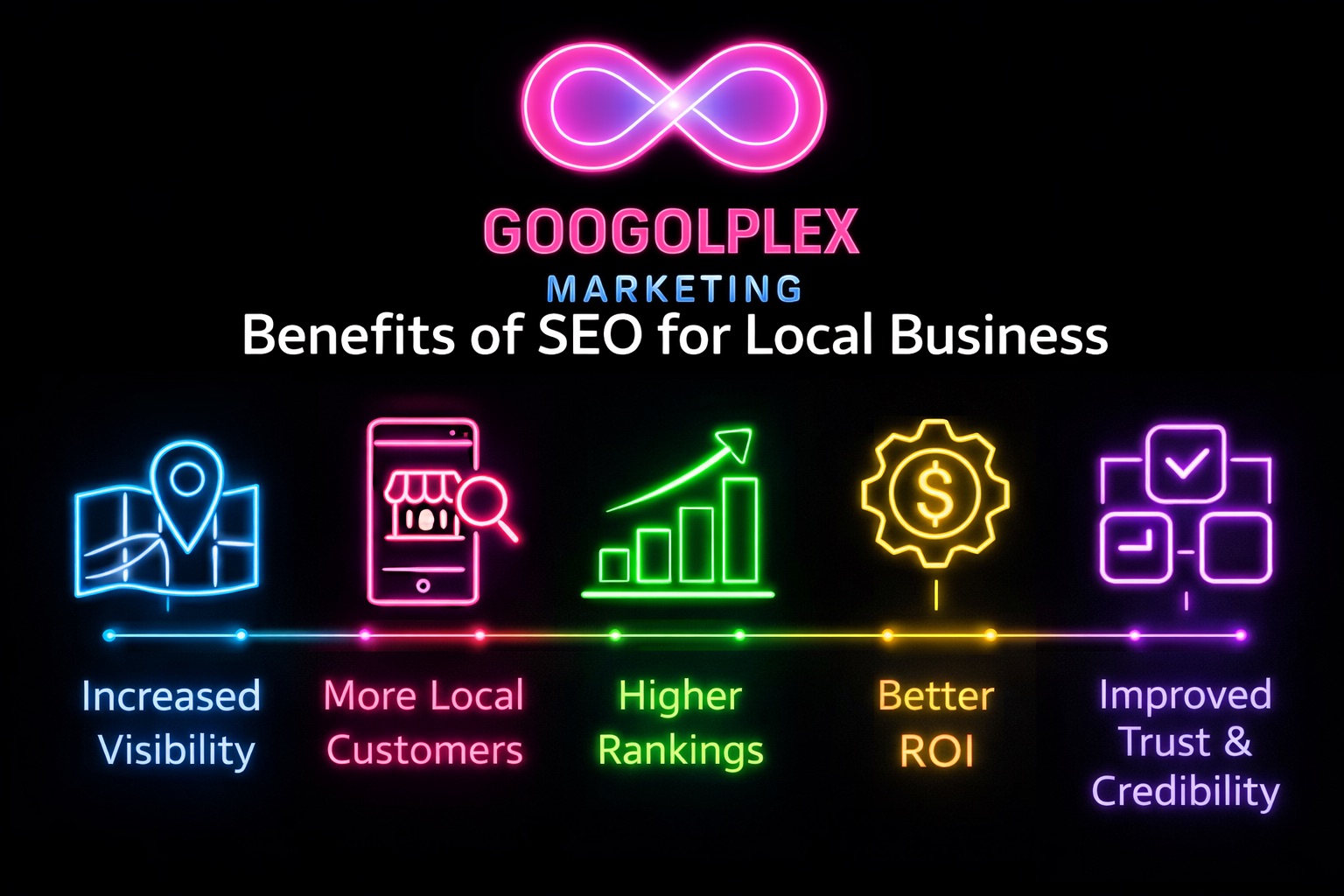 GOOGOLPLEX
MARKETING
Benefits of SEO for Local Business

$

Increased Visibility

More Local Customers

Higher Rankings

Better ROI

Improved Trust & Credibility