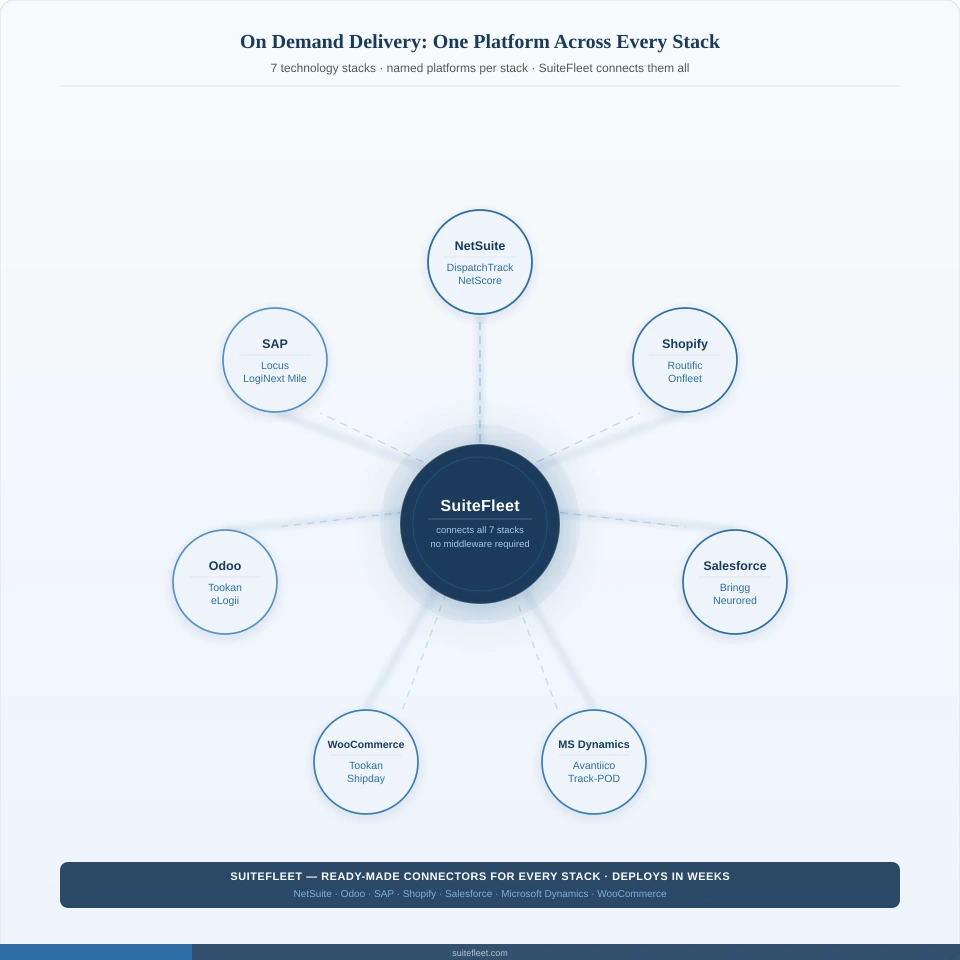 On Demand Delivery: One Platform Across Every Stack

7 technology stacks · named platforms per stack · SuiteFleet connects them all

NetSuite
DispatchTrack
NetScore

SAP
Locus
LogiNext Mile

Shopify
Routific
Onfleet

SuiteFleet
connects all 7 stacks
no middleware required

Odoo
Tookan
eLogii

Salesforce
Bringg
Neurored

WooCommerce
Tookan
Shipday

MS Dynamics
Avantiico
Track-POD

SUITEFLEET — READY-MADE CONNECTORS FOR EVERY STACK · DEPLOYS IN WEEKS
NetSuite · Odoo · SAP · Shopify · Salesforce · Microsoft Dynamics · WooCommerce

suitefleet.com