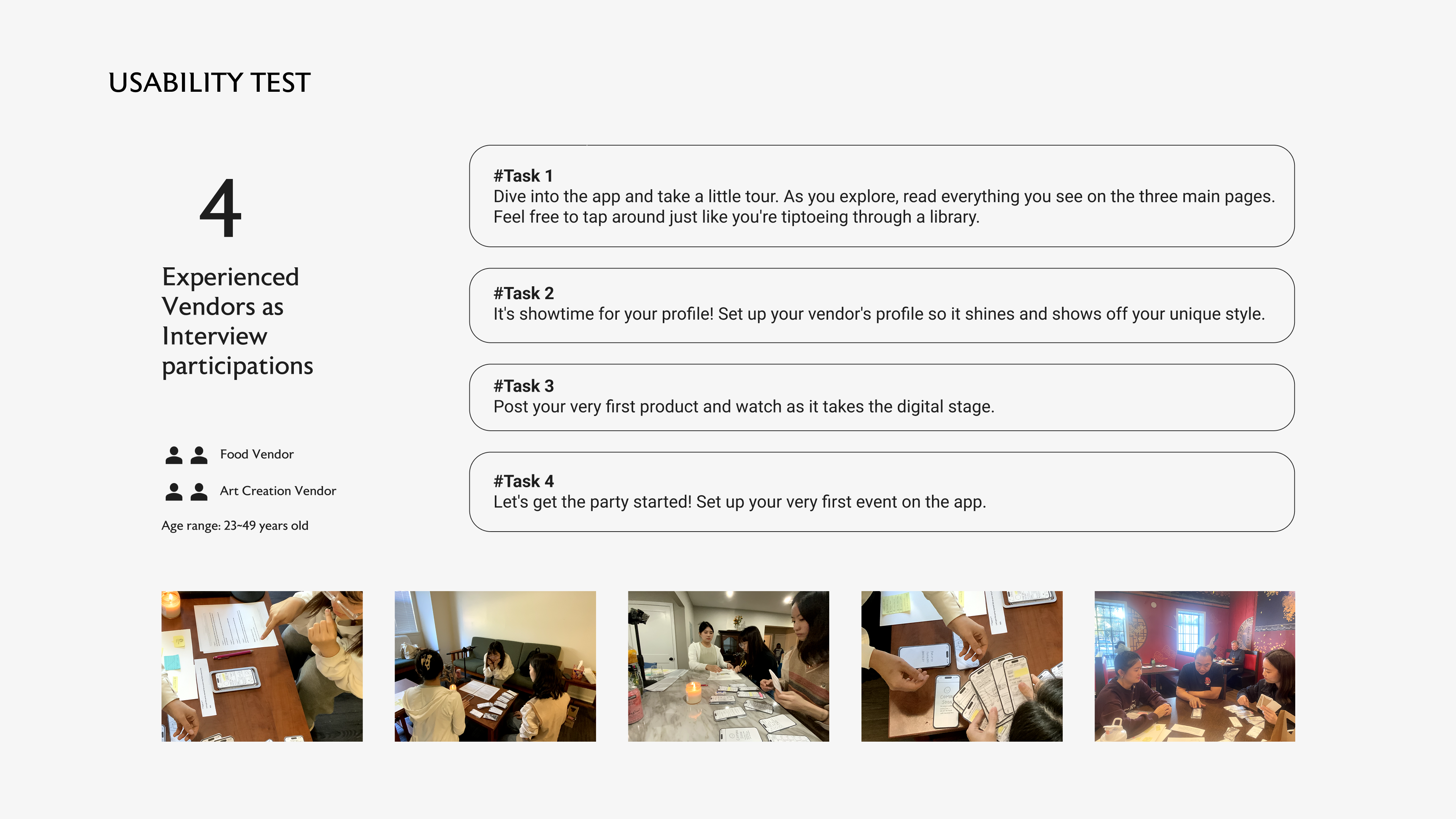 USABILITY TEST

4

Experienced Vendors as Interview participations

Food Vendor

Art Creation Vendor

Age range: 23~49 years old

#Task 1
Dive into the app and take a little tour. As you explore, read everything you see on the three main pages. Feel free to tap around just like you're tiptoeing through a library.

#Task 2
It's showtime for your profile! Set up your vendor's profile so it shines and shows off your unique style.

#Task 3
Post your very first product and watch as it takes the digital stage.

#Task 4
Let's get the party started! Set up your very first event on the app.