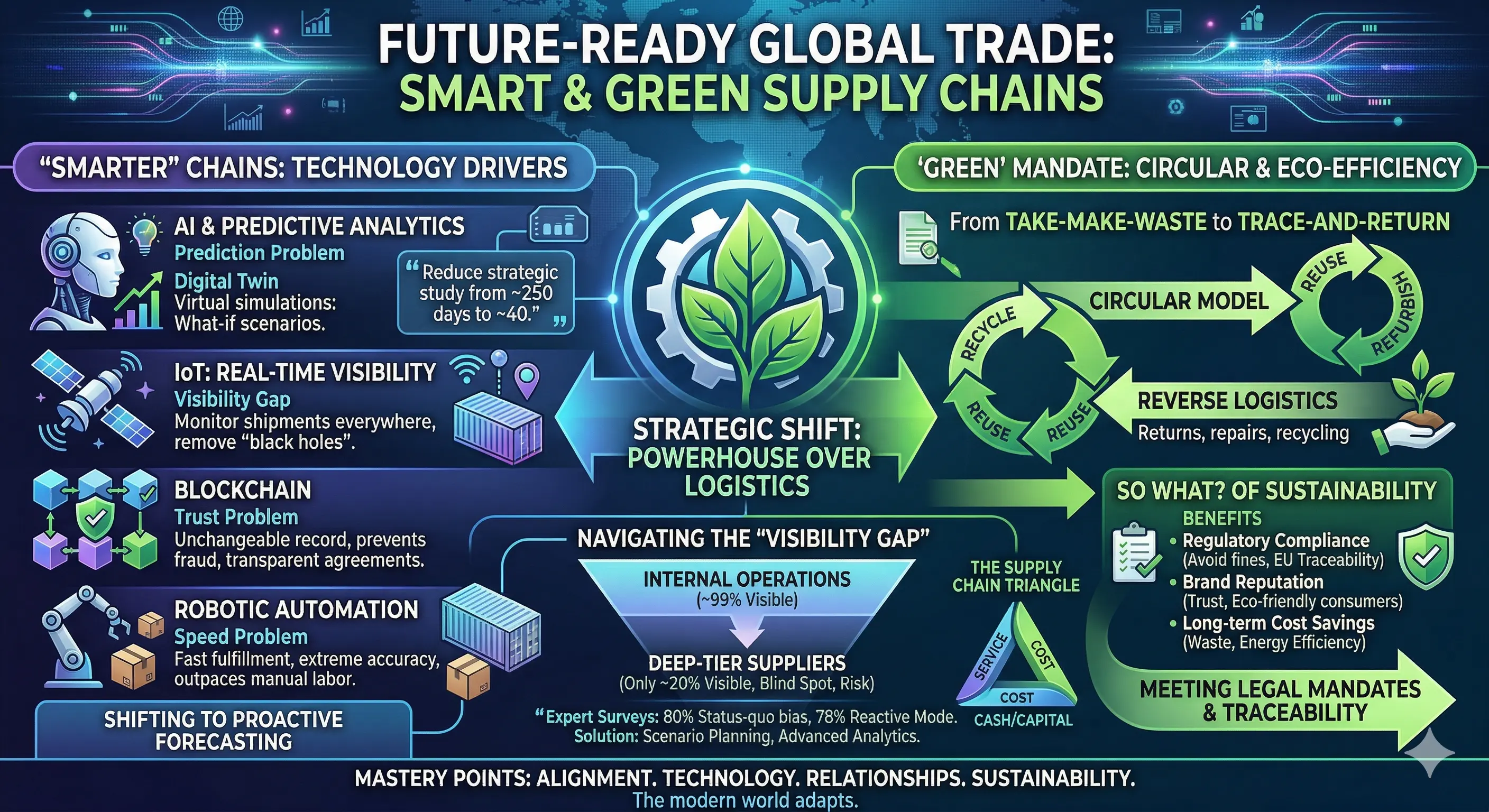 FUTURE-READY GLOBAL TRADE:
SMART & GREEN SUPPLY CHAINS

"SMARTER" CHAINS: TECHNOLOGY DRIVERS

AI & PREDICTIVE ANALYTICS
Prediction Problem
Digital Twin
Virtual simulations: What-if scenarios.

"Reduce strategic study from ~250 days to ~40."

IoT: REAL-TIME VISIBILITY
Visibility Gap
Monitor shipments everywhere, remove "black holes".

BLOCKCHAIN
Trust Problem
Unchangeable record, prevents fraud, transparent agreements.

ROBOTIC AUTOMATION
Speed Problem
Fast fulfillment, extreme accuracy, outpaces manual labor.

SHIFTING TO PROACTIVE FORECASTING

STRATEGIC SHIFT:
POWERHOUSE OVER LOGISTICS

NAVIGATING THE "VISIBILITY GAP"
INTERNAL OPERATIONS
(~99% Visible)
DEEP-TIER SUPPLIERS
(Only ~20% Visible, Blind Spot, Risk)

"Expert Surveys: 80% Status-quo bias, 78% Reactive Mode.
Solution: Scenario Planning, Advanced Analytics.

THE SUPPLY CHAIN TRIANGLE
SERVICE
COST
COST
CASH/CAPITAL

'GREEN' MANDATE: CIRCULAR & ECO-EFFICIENCY

From TAKE-MAKE-WASTE to TRACE-AND-RETURN

CIRCULAR MODEL
RECYCLE
REUSE
REUSE
REUSE
REFURBISH

REVERSE LOGISTICS
Returns, repairs, recycling

SO WHAT? OF SUSTAINABILITY
BENEFITS
• Regulatory Compliance
(Avoid fines, EU Traceability)
• Brand Reputation
(Trust, Eco-friendly consumers)
• Long-term Cost Savings
(Waste, Energy Efficiency)

MEETING LEGAL MANDATES & TRACEABILITY

MASTERY POINTS: ALIGNMENT. TECHNOLOGY. RELATIONSHIPS. SUSTAINABILITY.
The modern world adapts.