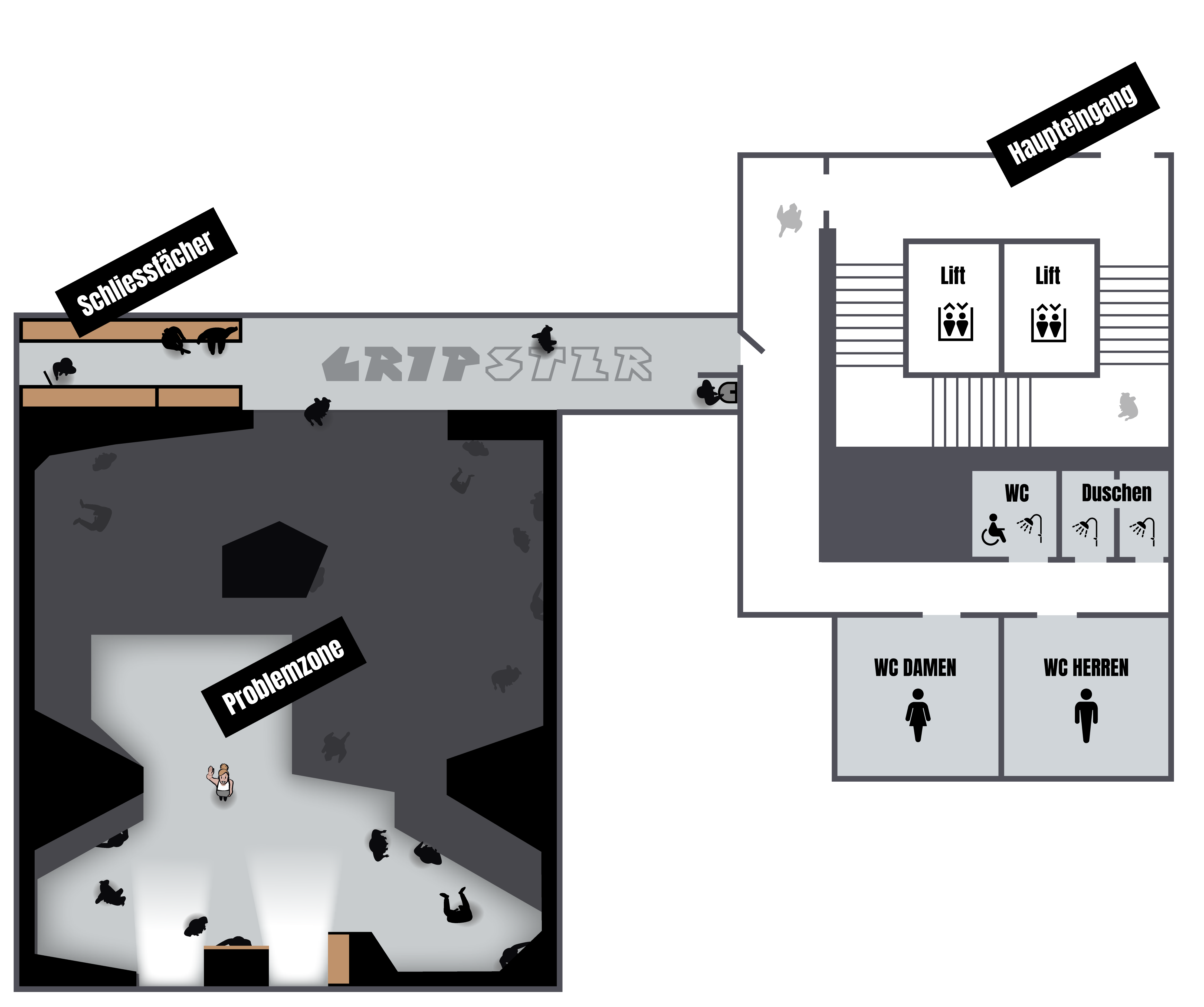 Haupteingang

Schliessfächer

GRIPSTER

Lift

Lift

WC

Duschen

Problemzone

WC DAMEN

WC HERREN