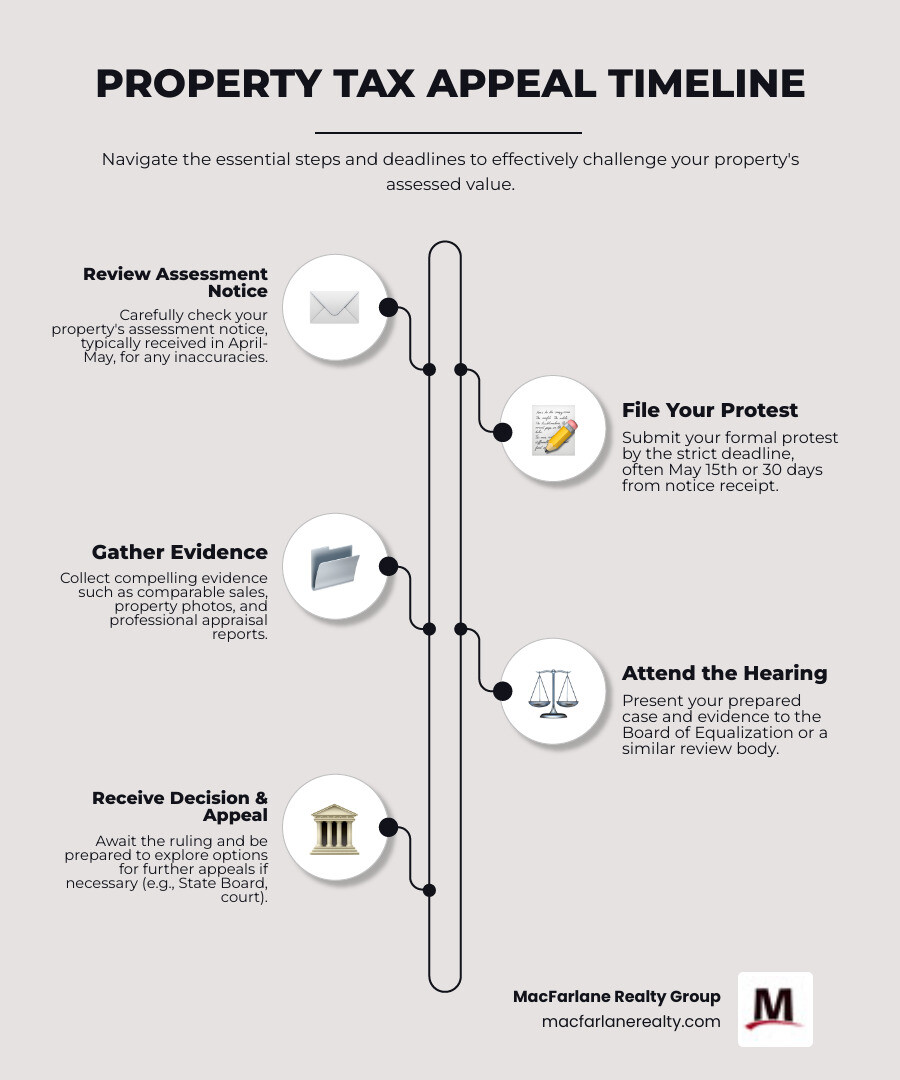 PROPERTY TAX APPEAL TIMELINE

Navigate the essential steps and deadlines to effectively challenge your property's assessed value.

Review Assessment Notice

Carefully check your property's assessment notice, typically received in April-May, for any inaccuracies.

File Your Protest

Submit your formal protest by the strict deadline, often May 15th or 30 days from notice receipt.

Gather Evidence

Collect compelling evidence such as comparable sales, property photos, and professional appraisal reports.

Attend the Hearing

Present your prepared case and evidence to the Board of Equalization or a similar review body.

Receive Decision & Appeal

Await the ruling and be prepared to explore options for further appeals if necessary (e.g., State Board, court).

MacFarlane Realty Group
macfarlanerealty.com

M