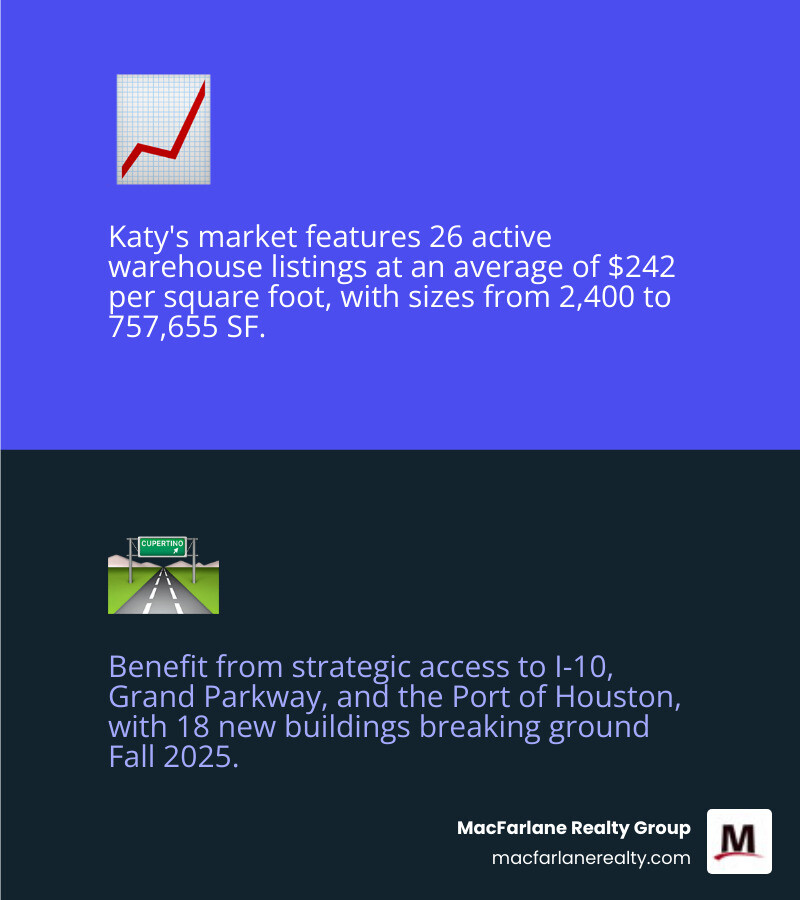 Katy's market features 26 active warehouse listings at an average of $242 per square foot, with sizes from 2,400 to 757,655 SF.

CUPERTINO

Benefit from strategic access to I-10, Grand Parkway, and the Port of Houston, with 18 new buildings breaking ground Fall 2025.

MacFarlane Realty Group
macfarlanerealty.com

M