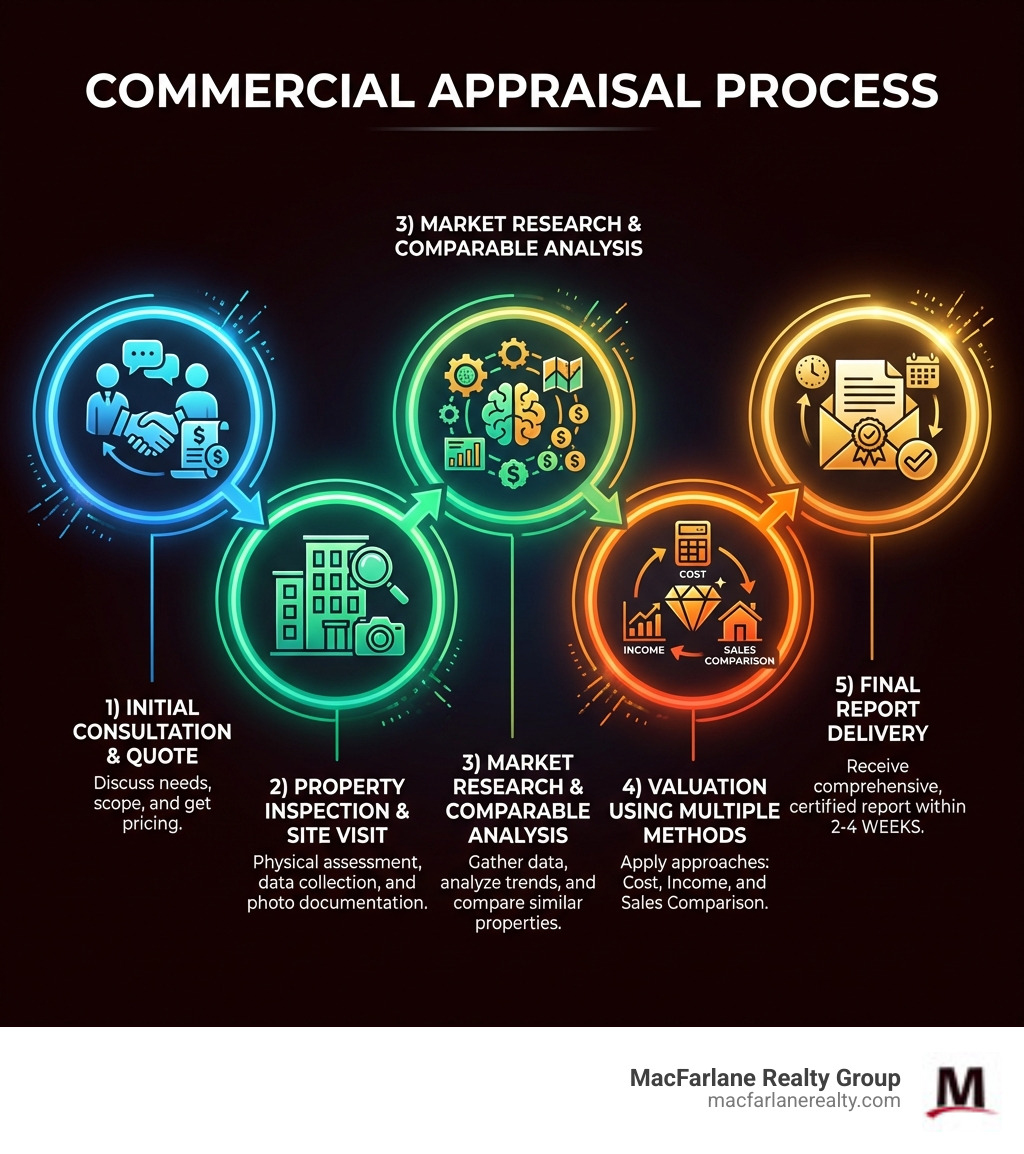 COMMERCIAL APPRAISAL PROCESS

3) MARKET RESEARCH & COMPARABLE ANALYSIS

COST

INCOME

SALES COMPARISON

1) INITIAL CONSULTATION & QUOTE
Discuss needs, scope, and get pricing.

2) PROPERTY INSPECTION & SITE VISIT
Physical assessment, data collection, and photo documentation.

3) MARKET RESEARCH & COMPARABLE ANALYSIS
Gather data, analyze trends, and compare similar properties.

4) VALUATION USING MULTIPLE METHODS
Apply approaches: Cost, Income, and Sales Comparison.

5) FINAL REPORT DELIVERY
Receive comprehensive, certified report within 2-4 WEEKS.

MacFarlane Realty Group
macfarlanerealty.com

M