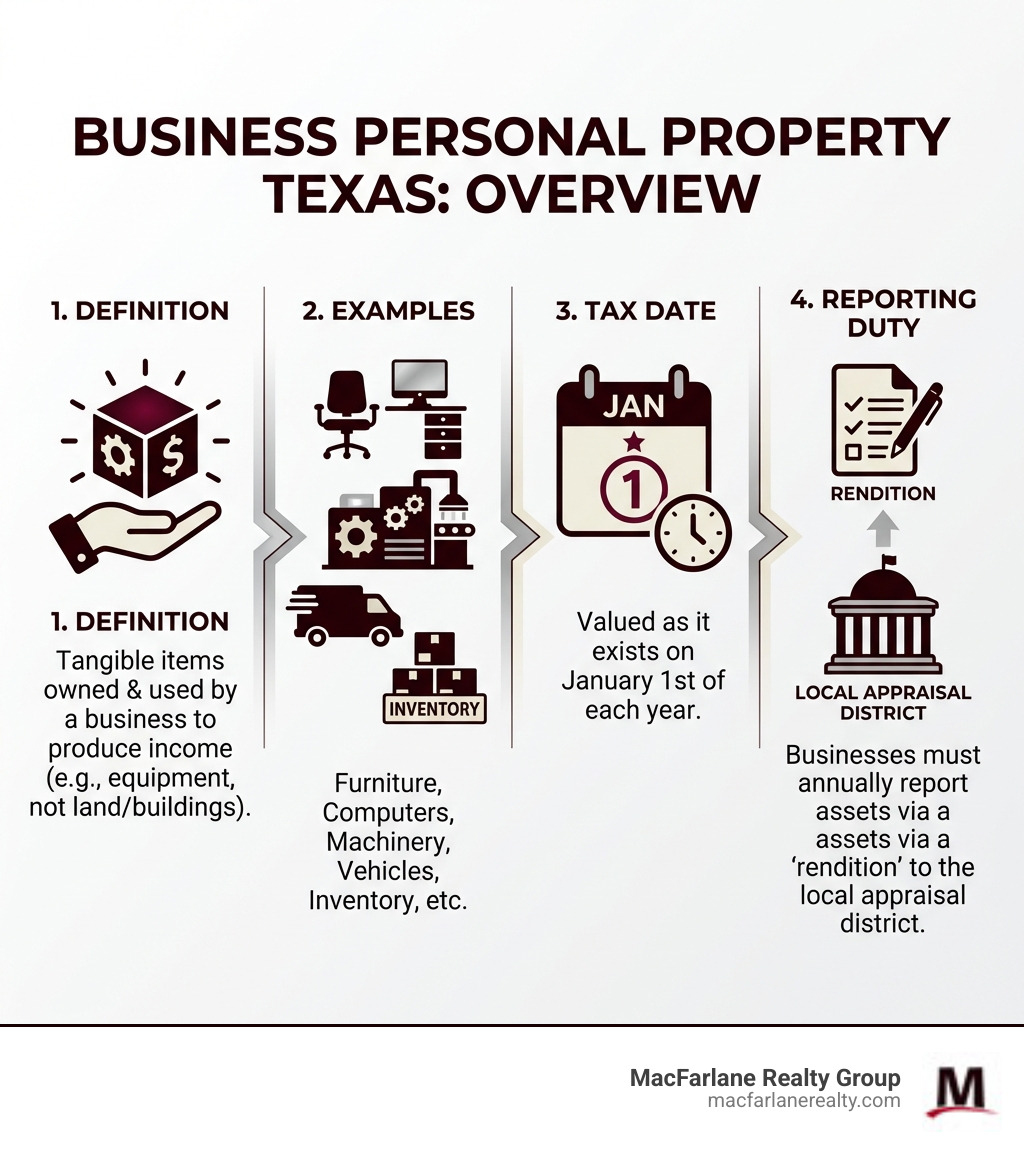 BUSINESS PERSONAL PROPERTY TEXAS: OVERVIEW

1. DEFINITION

$ 

1. DEFINITION
Tangible items owned & used by a business to produce income (e.g., equipment, not land/buildings).

2. EXAMPLES

INVENTORY

Furniture, Computers, Machinery, Vehicles, Inventory, etc.

3. TAX DATE

JAN
1

Valued as it exists on January 1st of each year.

4. REPORTING DUTY

RENDITION

LOCAL APPRAISAL DISTRICT

Businesses must annually report assets via a assets via a 'rendition' to the local appraisal district.

MacFarlane Realty Group
macfarlanerealty.com
M