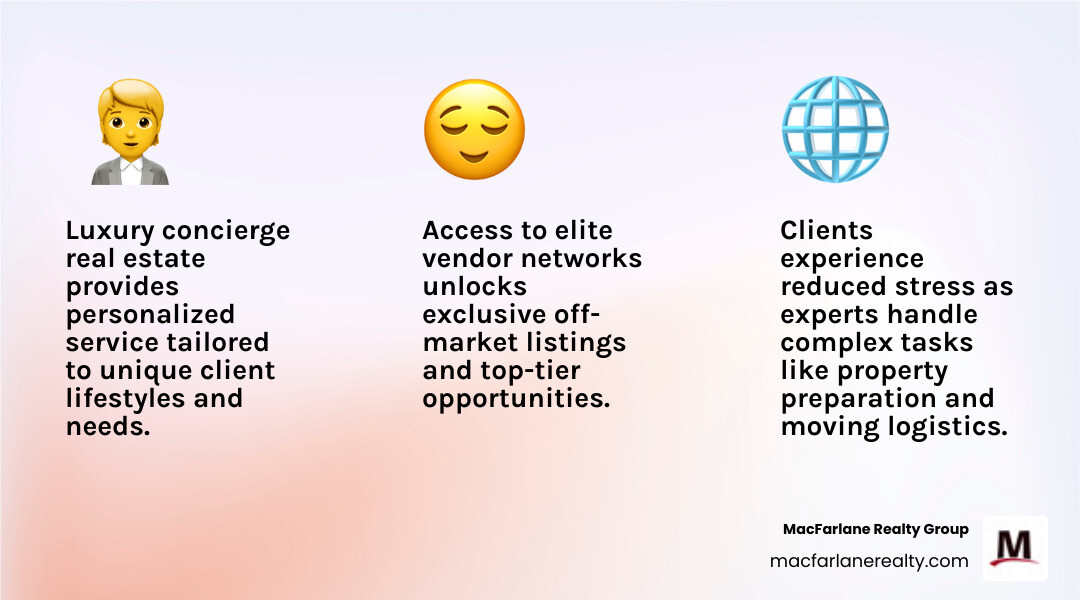 Luxury concierge real estate provides personalized service tailored to unique client lifestyles and needs.

Access to elite vendor networks unlocks exclusive off-market listings and top-tier opportunities.

Clients experience reduced stress as experts handle complex tasks like property preparation and moving logistics.

MacFarlane Realty Group
macfarlanerealty.com

M