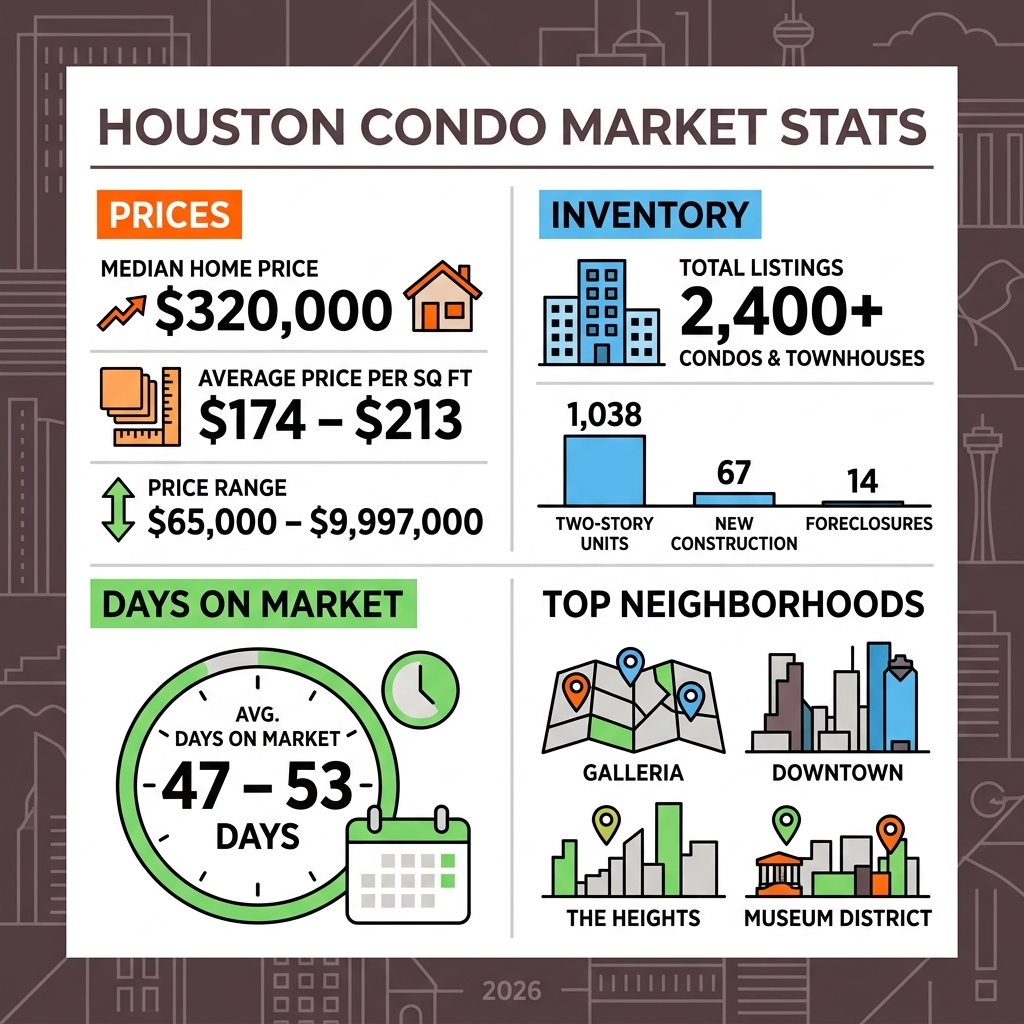 HOUSTON CONDO MARKET STATS

PRICES

MEDIAN HOME PRICE
$320,000

AVERAGE PRICE PER SQ FT
$174 – $213

PRICE RANGE
$65,000 – $9,997,000

INVENTORY

TOTAL LISTINGS
2,400+
CONDOS & TOWNHOUSES

1,038
TWO-STORY UNITS

67
NEW CONSTRUCTION

14
FORECLOSURES

DAYS ON MARKET

AVG. DAYS ON MARKET
47 – 53
DAYS

TOP NEIGHBORHOODS

GALLERIA

DOWNTOWN

THE HEIGHTS

MUSEUM DISTRICT

2026