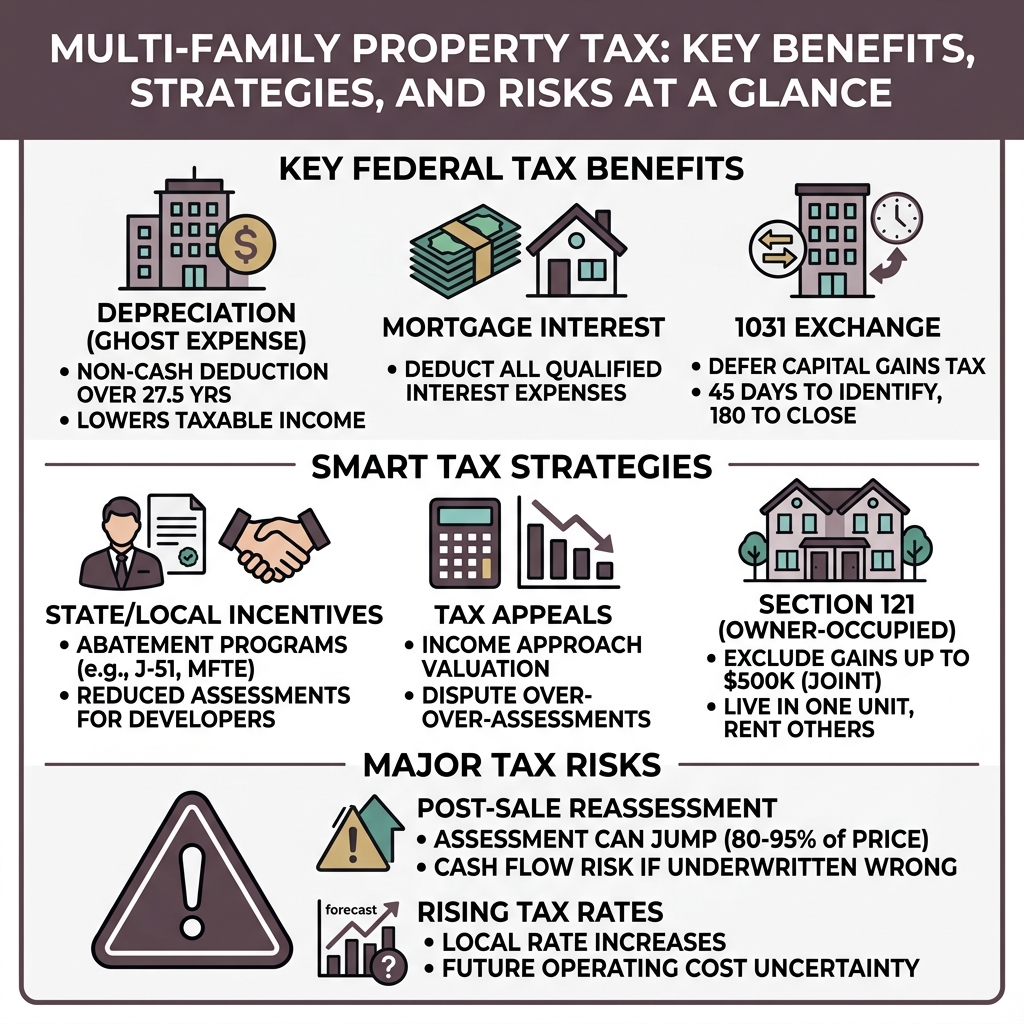 MULTI-FAMILY PROPERTY TAX: KEY BENEFITS, STRATEGIES, AND RISKS AT A GLANCE

KEY FEDERAL TAX BENEFITS

DEPRECIATION (GHOST EXPENSE)
• NON-CASH DEDUCTION OVER 27.5 YRS
• LOWERS TAXABLE INCOME

MORTGAGE INTEREST
• DEDUCT ALL QUALIFIED INTEREST EXPENSES

1031 EXCHANGE
• DEFER CAPITAL GAINS TAX
• 45 DAYS TO IDENTIFY, 180 TO CLOSE

SMART TAX STRATEGIES

STATE/LOCAL INCENTIVES
• ABATEMENT PROGRAMS (e.g., J-51, MFTE)
• REDUCED ASSESSMENTS FOR DEVELOPERS

TAX APPEALS
• INCOME APPROACH VALUATION
• DISPUTE OVER-OVER-ASSESSMENTS

SECTION 121 (OWNER-OCCUPIED)
• EXCLUDE GAINS UP TO $500K (JOINT)
• LIVE IN ONE UNIT, RENT OTHERS

MAJOR TAX RISKS

POST-SALE REASSESSMENT
• ASSESSMENT CAN JUMP (80-95% of PRICE)
• CASH FLOW RISK IF UNDERWRITTEN WRONG

forecast

RISING TAX RATES
• LOCAL RATE INCREASES
• FUTURE OPERATING COST UNCERTAINTY