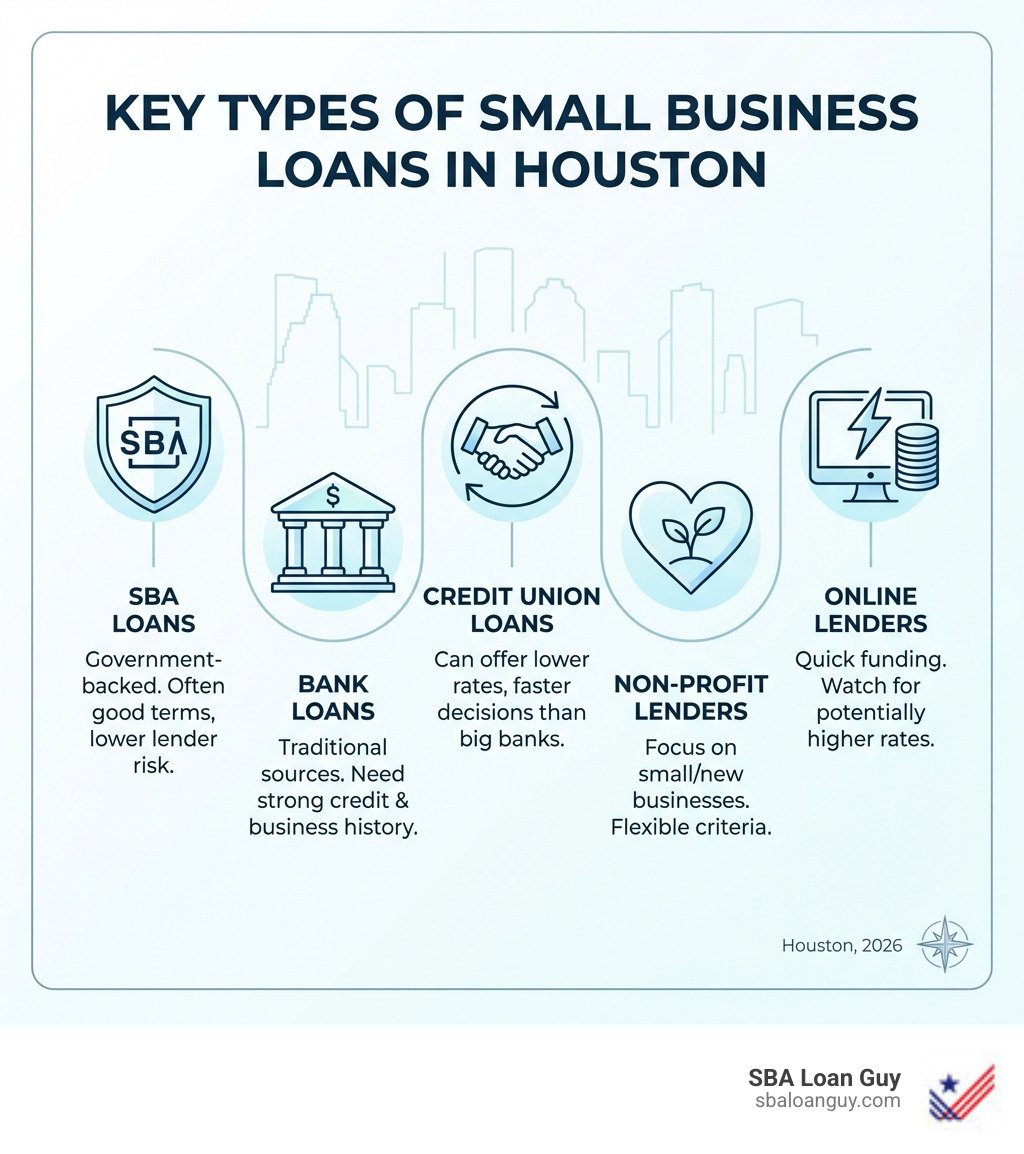 KEY TYPES OF SMALL BUSINESS LOANS IN HOUSTON

SBA

$

SBA LOANS
Government-backed. Often good terms, lower lender risk.

BANK LOANS
Traditional sources. Need strong credit & business history.

CREDIT UNION LOANS
Can offer lower rates, faster decisions than big banks.

NON-PROFIT LENDERS
Focus on small/new businesses. Flexible criteria.

ONLINE LENDERS
Quick funding. Watch for potentially higher rates.

Houston, 2026

SBA Loan Guy
sbaloanguy.com