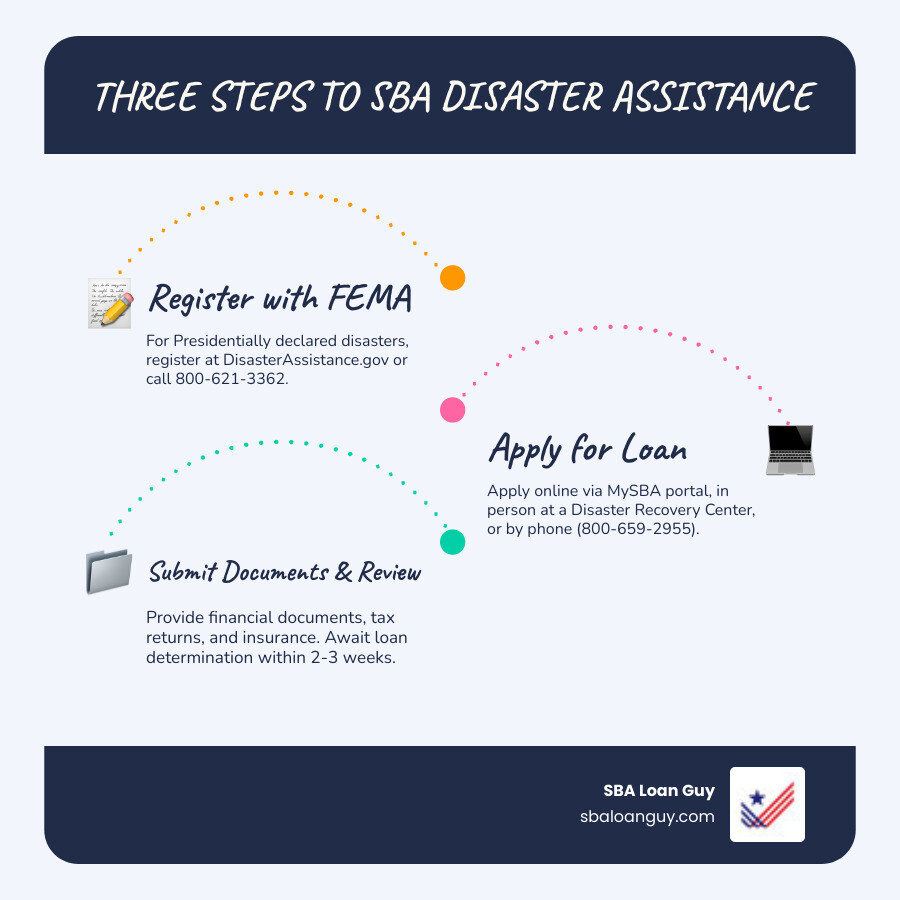 THREE STEPS TO SBA DISASTER ASSISTANCE

Register with FEMA

For Presidentially declared disasters, register at DisasterAssistance.gov or call 800-621-3362.

Apply for Loan

Apply online via MySBA portal, in person at a Disaster Recovery Center, or by phone (800-659-2955).

Submit Documents & Review

Provide financial documents, tax returns, and insurance. Await loan determination within 2-3 weeks.

SBA Loan Guy
sbaloanguy.com