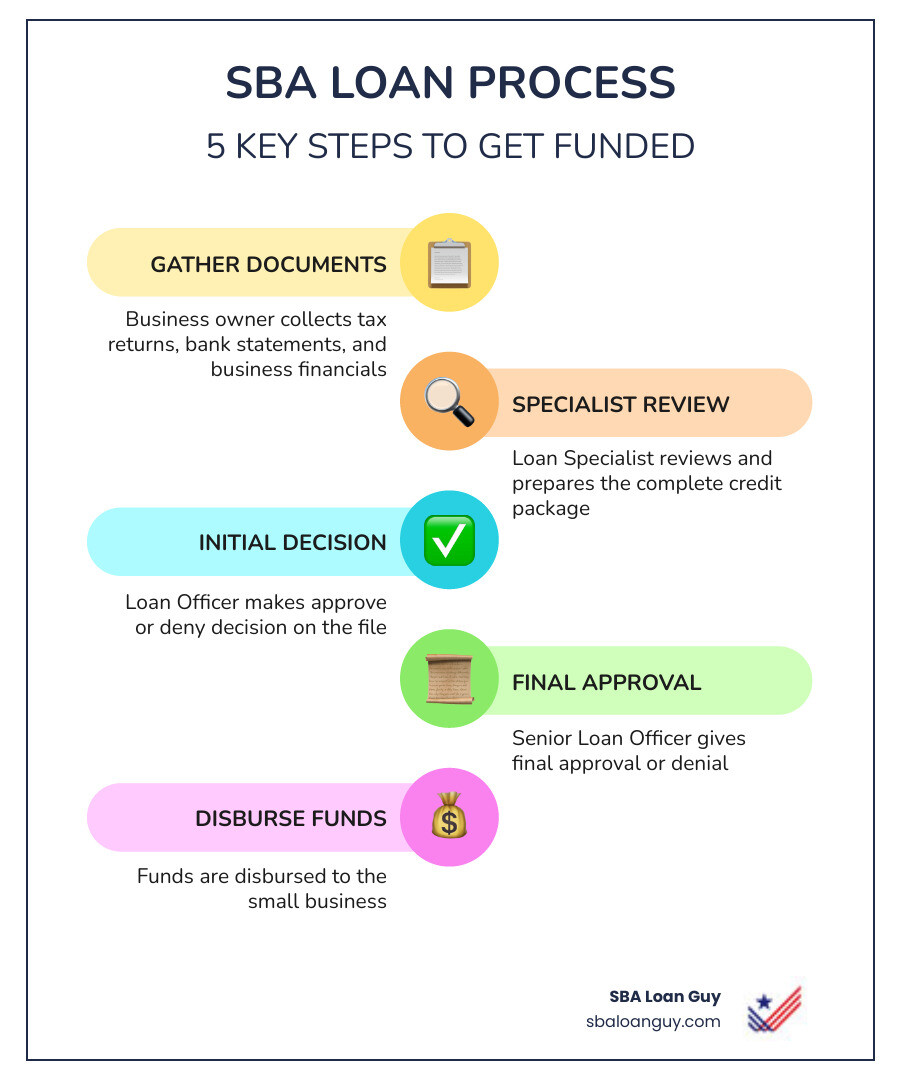 SBA LOAN PROCESS

5 KEY STEPS TO GET FUNDED

GATHER DOCUMENTS

Business owner collects tax returns, bank statements, and business financials

SPECIALIST REVIEW

Loan Specialist reviews and prepares the complete credit package

INITIAL DECISION

Loan Officer makes approve or deny decision on the file

FINAL APPROVAL

Senior Loan Officer gives final approval or denial

DISBURSE FUNDS

Funds are disbursed to the small business

SBA Loan Guy
sbaloanguy.com