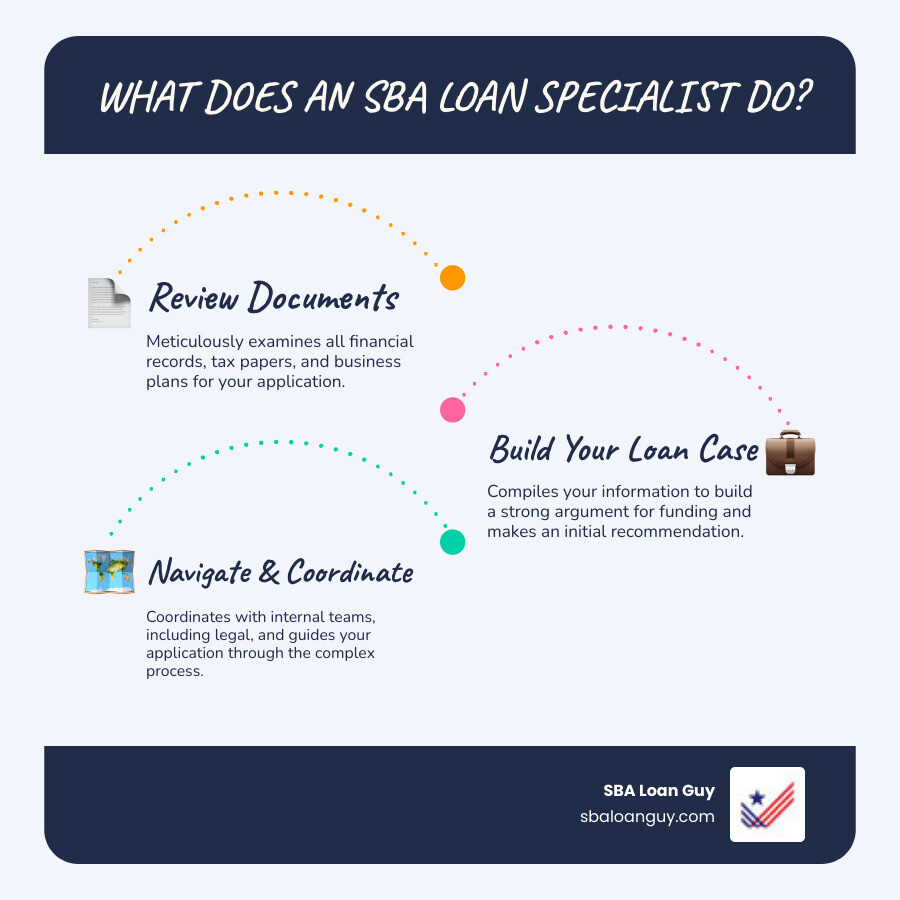 WHAT DOES AN SBA LOAN SPECIALIST DO?

Review Documents

Meticulously examines all financial records, tax papers, and business plans for your application.

Build Your Loan Case

Compiles your information to build a strong argument for funding and makes an initial recommendation.

Navigate & Coordinate

Coordinates with internal teams, including legal, and guides your application through the complex process.

SBA Loan Guy
sbaloanguy.com