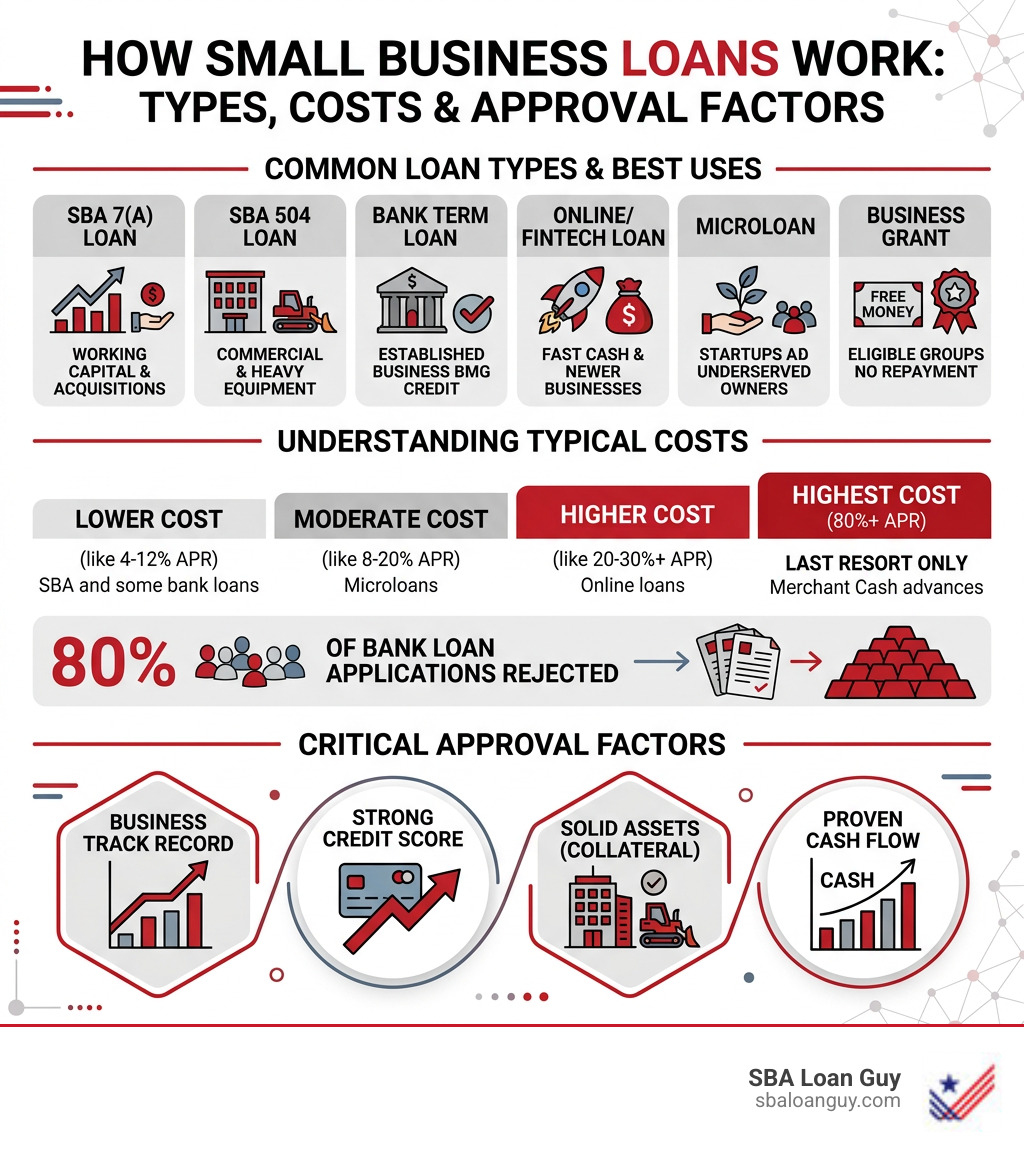 HOW SMALL BUSINESS LOANS WORK: TYPES, COSTS & APPROVAL FACTORS

COMMON LOAN TYPES & BEST USES

SBA 7(A) LOAN
$
WORKING CAPITAL & ACQUISITIONS

SBA 504 LOAN
COMMERCIAL & HEAVY EQUIPMENT

BANK TERM LOAN
$
ESTABLISHED BUSINESS BMG CREDIT

ONLINE/ FINTECH LOAN
$
FAST CASH & NEWER BUSINESSES

MICROLOAN
STARTUPS AD UNDERSERVED OWNERS

BUSINESS GRANT
FREE MONEY
ELIGIBLE GROUPS NO REPAYMENT

UNDERSTANDING TYPICAL COSTS

LOWER COST
(like 4-12% APR)
SBA and some bank loans

MODERATE COST
(like 8-20% APR)
Microloans

HIGHER COST
(like 20-30%+ APR)
Online loans

HIGHEST COST
(80%+ APR)
LAST RESORT ONLY
Merchant Cash advances

80% OF BANK LOAN APPLICATIONS REJECTED

CRITICAL APPROVAL FACTORS

BUSINESS TRACK RECORD

STRONG CREDIT SCORE

SOLID ASSETS (COLLATERAL)

PROVEN CASH FLOW
CASH

SBA Loan Guy
sbaloanguy.com