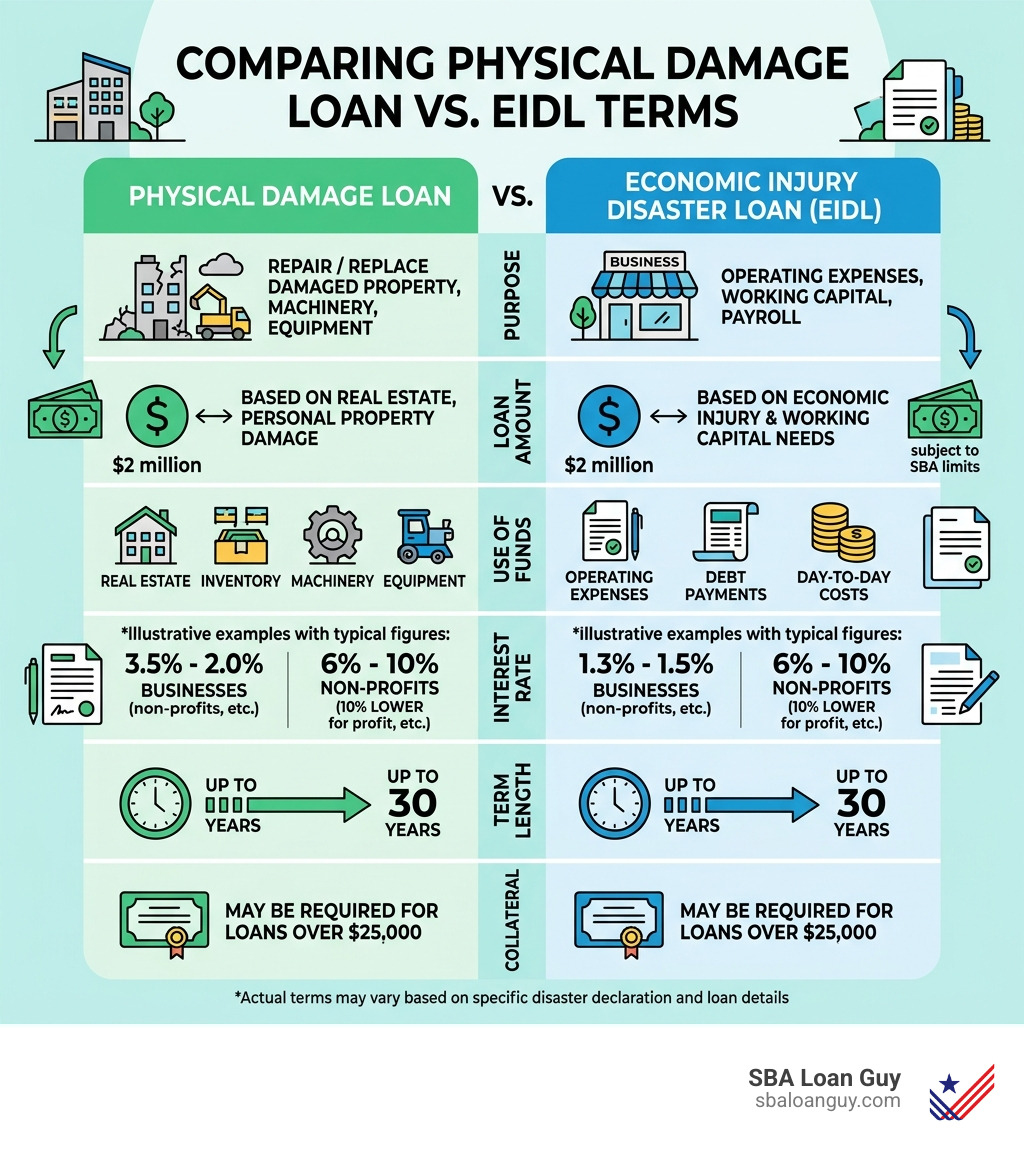 COMPARING PHYSICAL DAMAGE LOAN VS. EIDL TERMS

PHYSICAL DAMAGE LOAN

VS.

ECONOMIC INJURY DISASTER LOAN (EIDL)

PURPOSE

REPAIR / REPLACE DAMAGED PROPERTY, MACHINERY, EQUIPMENT

BUSINESS

OPERATING EXPENSES, WORKING CAPITAL, PAYROLL

LOAN AMOUNT

$2 million

BASED ON REAL ESTATE, PERSONAL PROPERTY DAMAGE

$2 million

BASED ON ECONOMIC INJURY & WORKING CAPITAL NEEDS

subject to SBA limits

USE OF FUNDS

REAL ESTATE INVENTORY MACHINERY EQUIPMENT

OPERATING EXPENSES DEBT PAYMENTS DAY-TO-DAY COSTS

INTEREST RATE

*Illustrative examples with typical figures:

3.5% - 2.0% BUSINESSES (non-profits, etc.)

6% - 10% NON-PROFITS (10% LOWER for profit, etc.)

*illustrative examples with typical figures:

1.3% - 1.5% BUSINESSES (non-profits, etc.)

6% - 10% NON-PROFITS (10% LOWER for profit, etc.)

TERM LENGTH

UP TO YEARS

UP TO 30 YEARS

UP TO YEARS

UP TO 30 YEARS

COLLATERAL

MAY BE REQUIRED FOR LOANS OVER $25,000

MAY BE REQUIRED FOR LOANS OVER $25,000

*Actual terms may vary based on specific disaster declaration and loan details

SBA Loan Guy
sbaloanguy.com