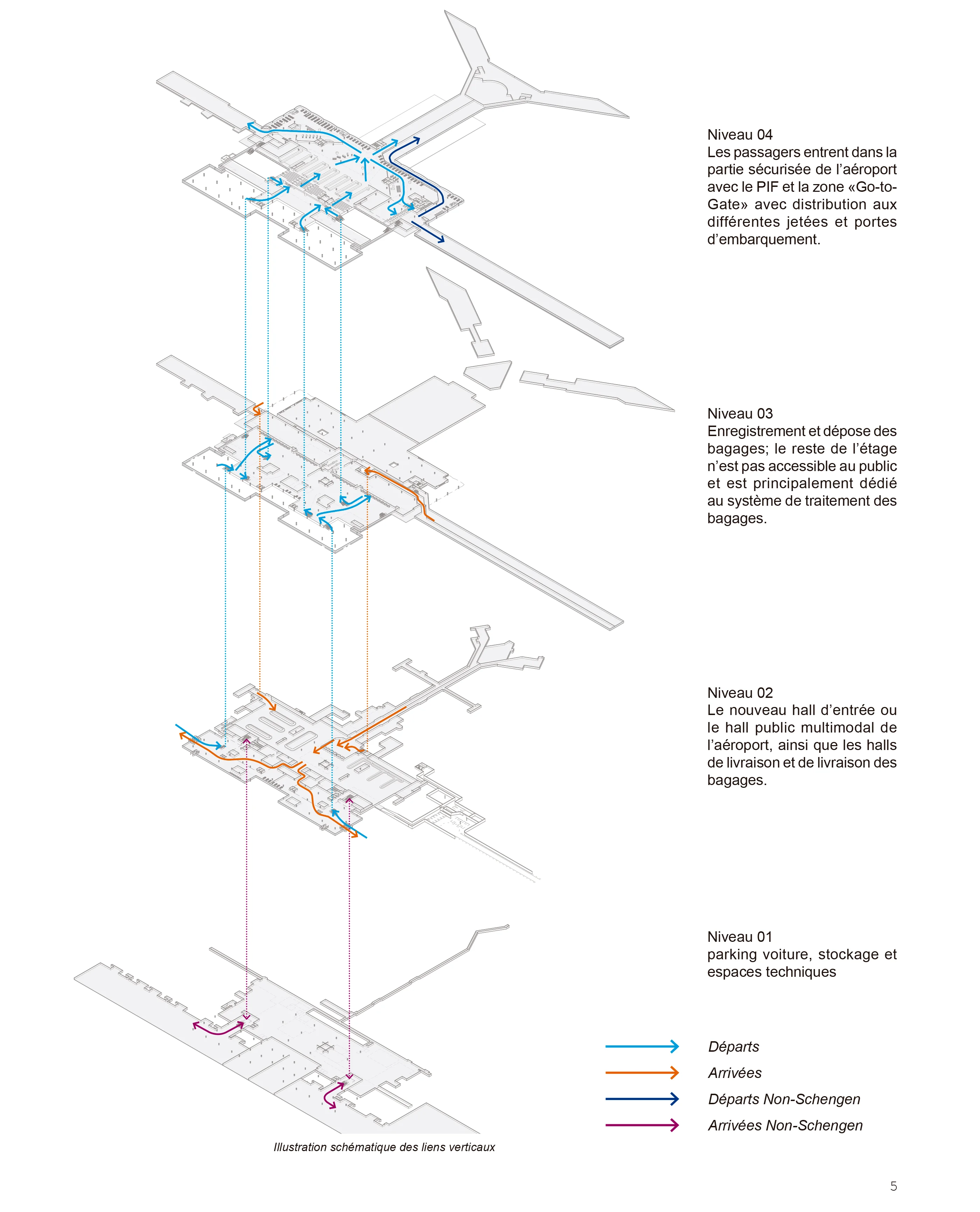 Niveau 04
Les passagers entrent dans la partie sécurisée de l'aéroport avec le PIF et la zone «Go-to-Gate» avec distribution aux différentes jetées et portes d'embarquement.

Niveau 03
Enregistrement et dépose des bagages; le reste de l'étage n'est pas accessible au public et est principalement dédié au système de traitement des bagages.

Niveau 02
Le nouveau hall d'entrée ou le hall public multimodal de l'aéroport, ainsi que les halls de livraison et de livraison des bagages.

Niveau 01
parking voiture, stockage et espaces techniques

Départs
Arrivées
Départs Non-Schengen
Arrivées Non-Schengen

Illustration schématique des liens verticaux

5