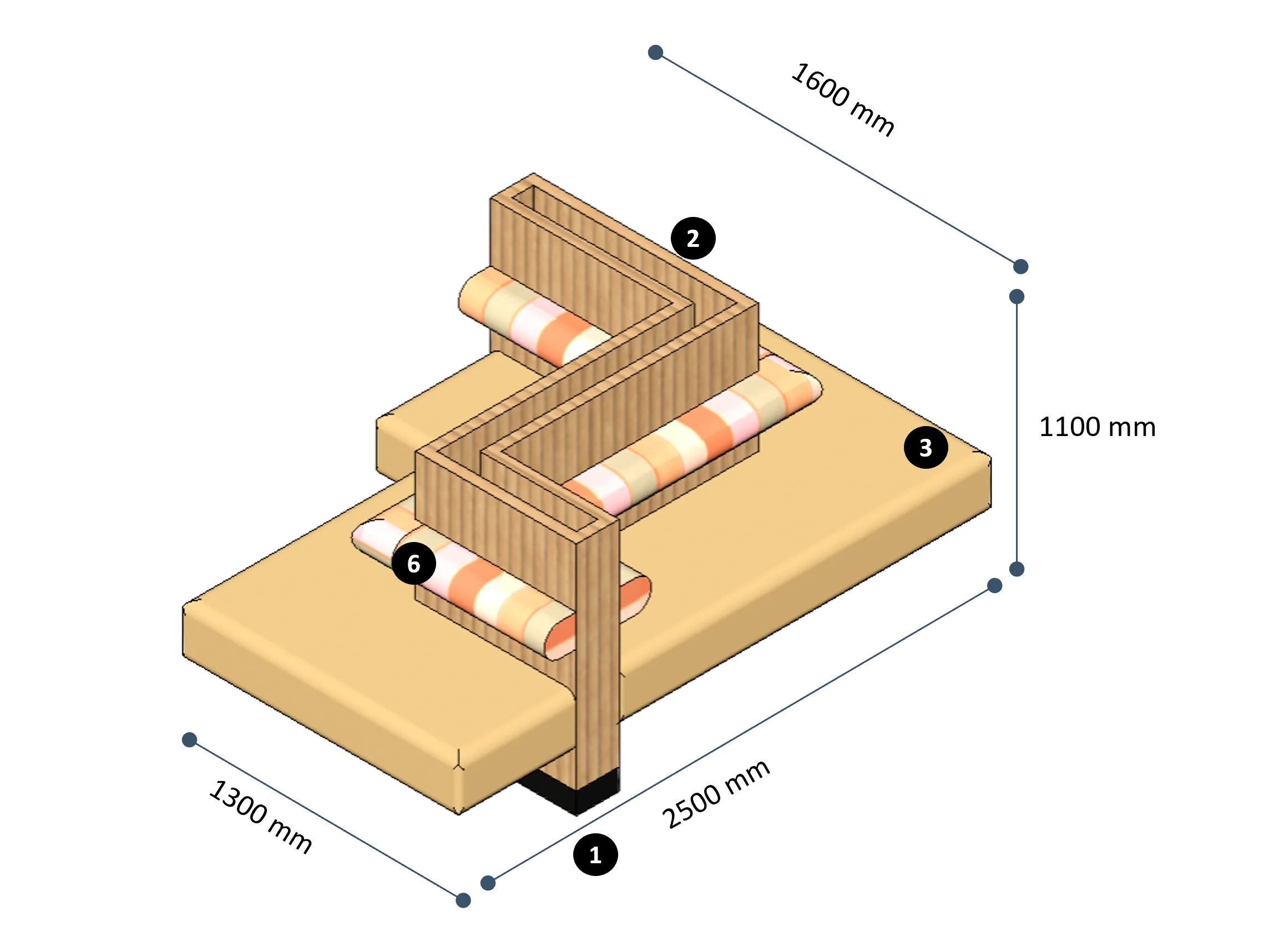 1600 mm

2

1100 mm

3

6

1300 mm

2500 mm

1