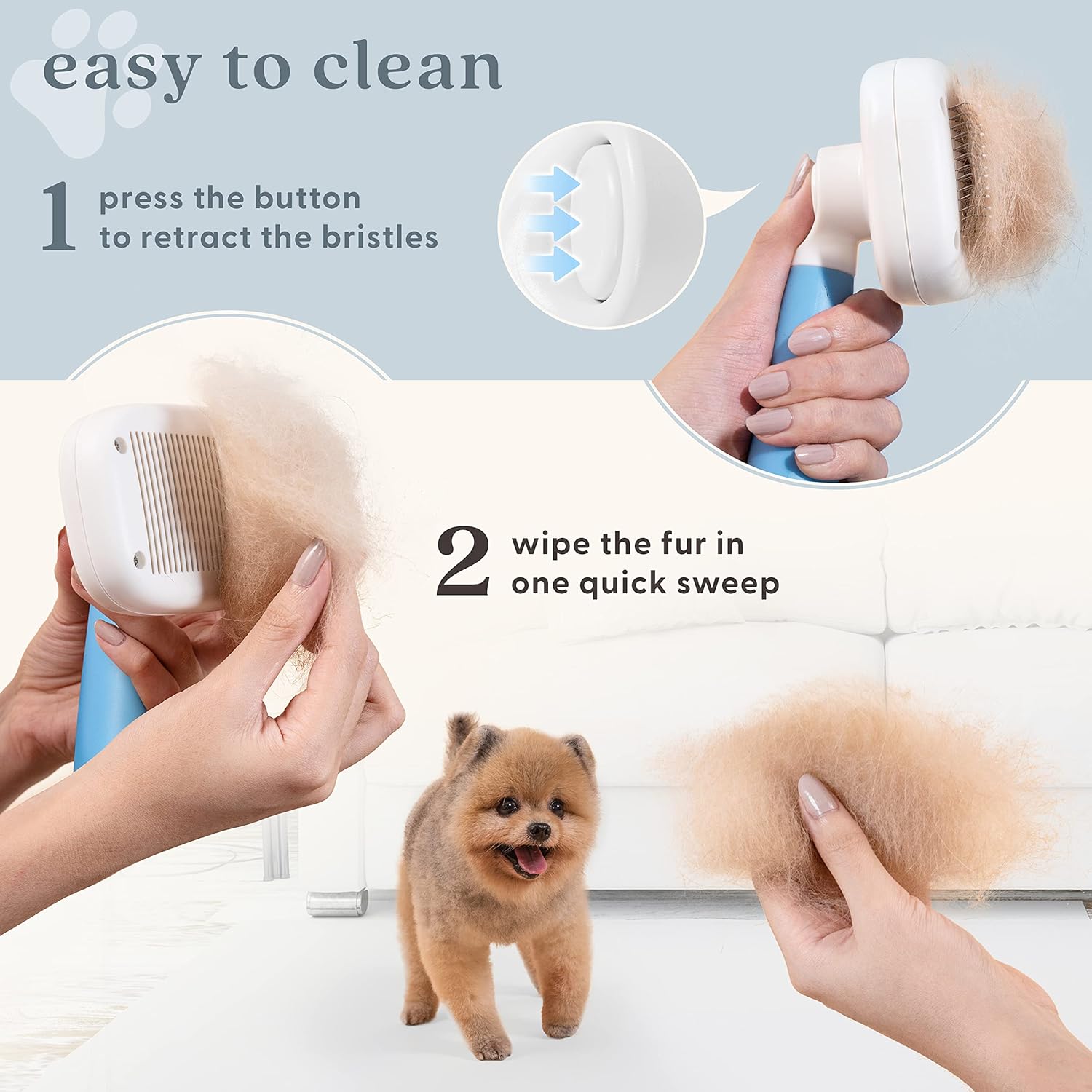 easy to clean

1 press the button to retract the bristles

2 wipe the fur in one quick sweep