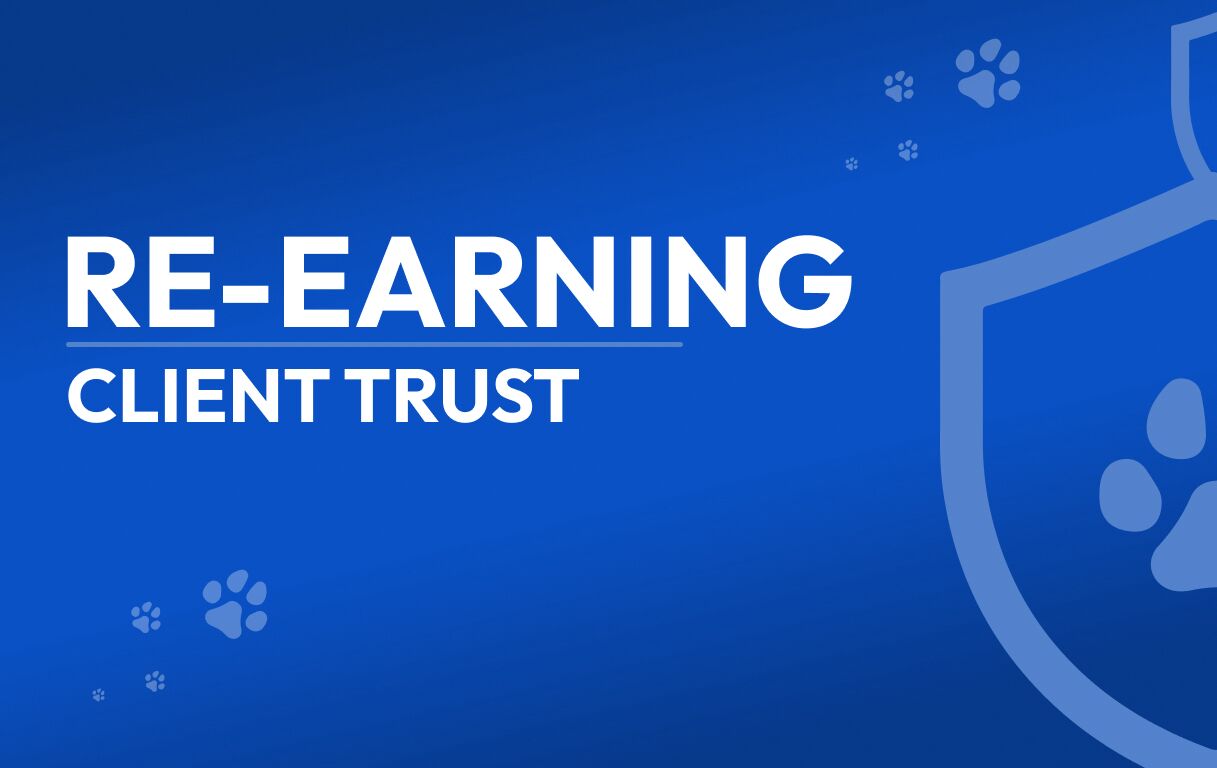 RE-EARNING
CLIENT TRUST