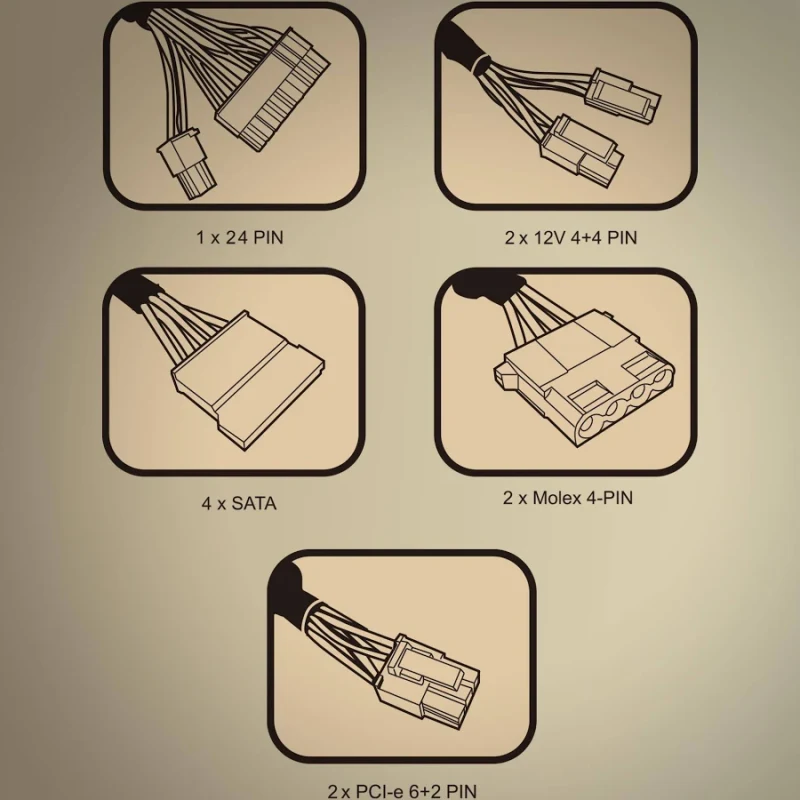 1 x 24 PIN

2 x 12V 4+4 PIN

4 x SATA

2 x Molex 4-PIN

2 x PCI-e 6+2 PIN