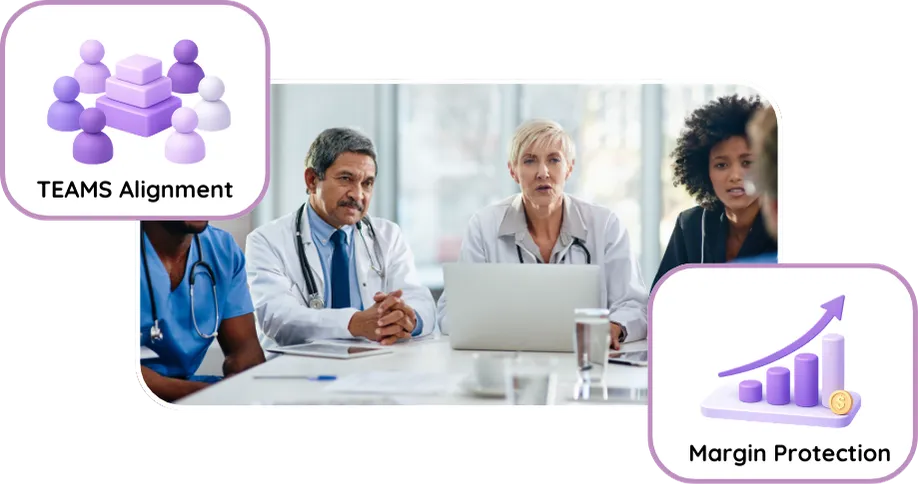 TEAMS Alignment

Margin Protection