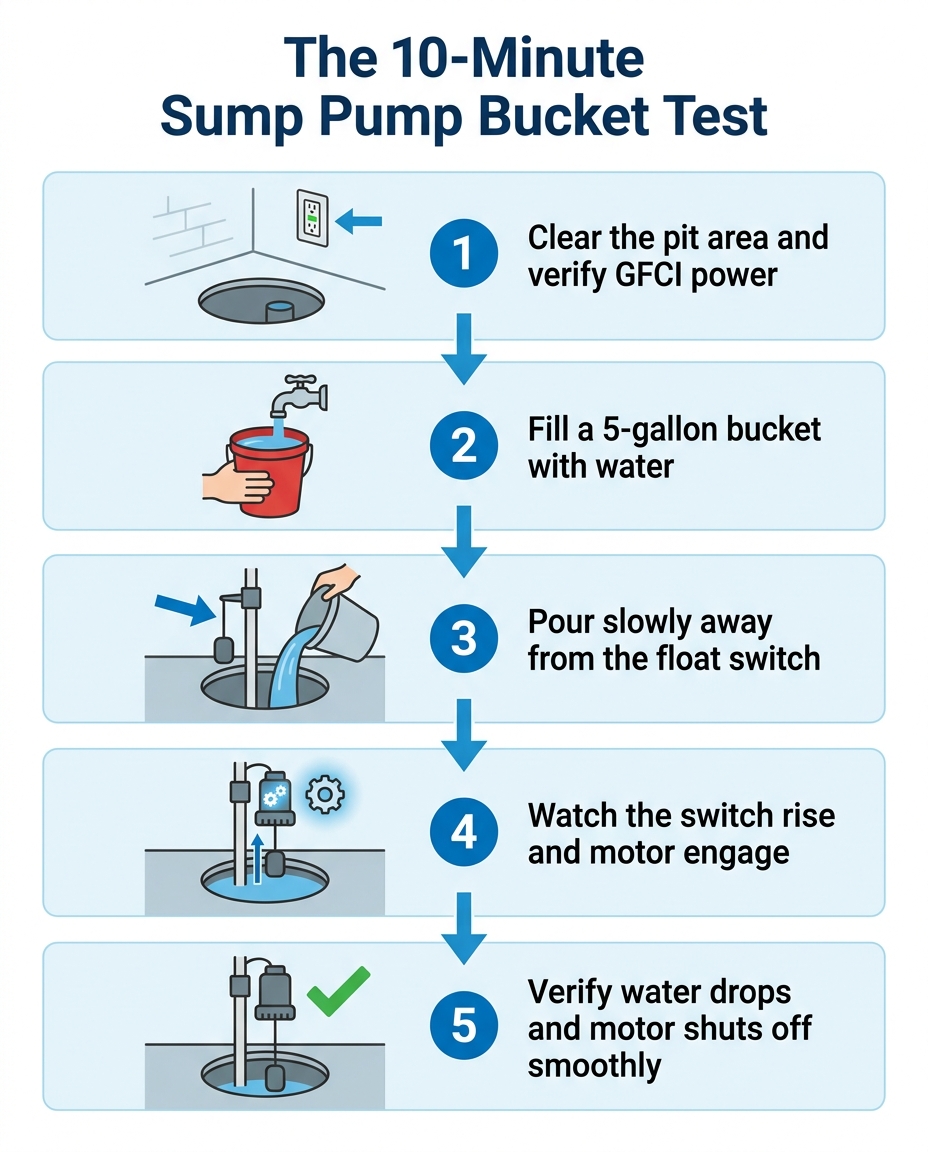 The 10-Minute Sump Pump Bucket Test

1 Clear the pit area and verify GFCI power

2 Fill a 5-gallon bucket with water

3 Pour slowly away from the float switch

4 Watch the switch rise and motor engage

5 Verify water drops and motor shuts off smoothly