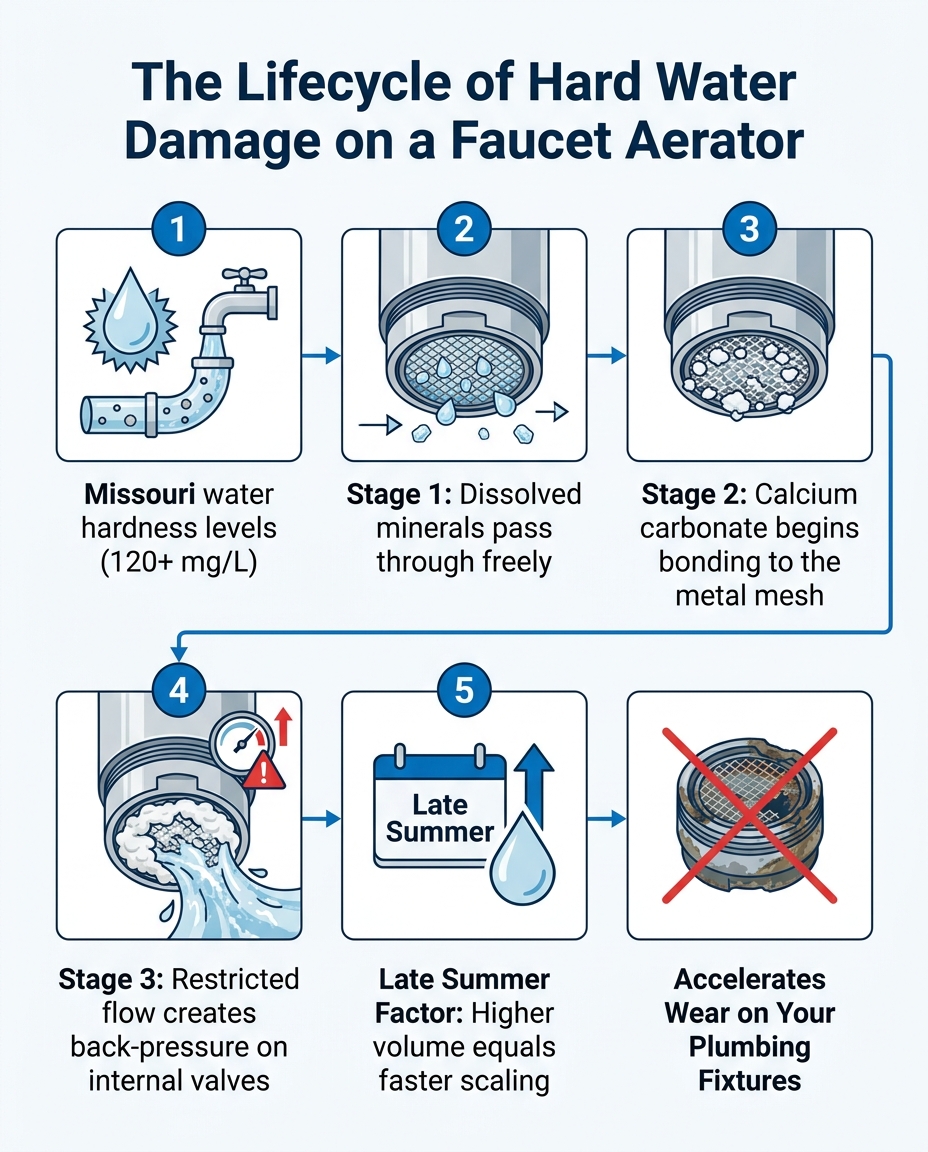 The Lifecycle of Hard Water Damage on a Faucet Aerator

1

Missouri water hardness levels (120+ mg/L)

2

Stage 1: Dissolved minerals pass through freely

3

Stage 2: Calcium carbonate begins bonding to the metal mesh

4

Stage 3: Restricted flow creates back-pressure on internal valves

5

Late Summer

Late Summer Factor: Higher volume equals faster scaling

Accelerates Wear on Your Plumbing Fixtures