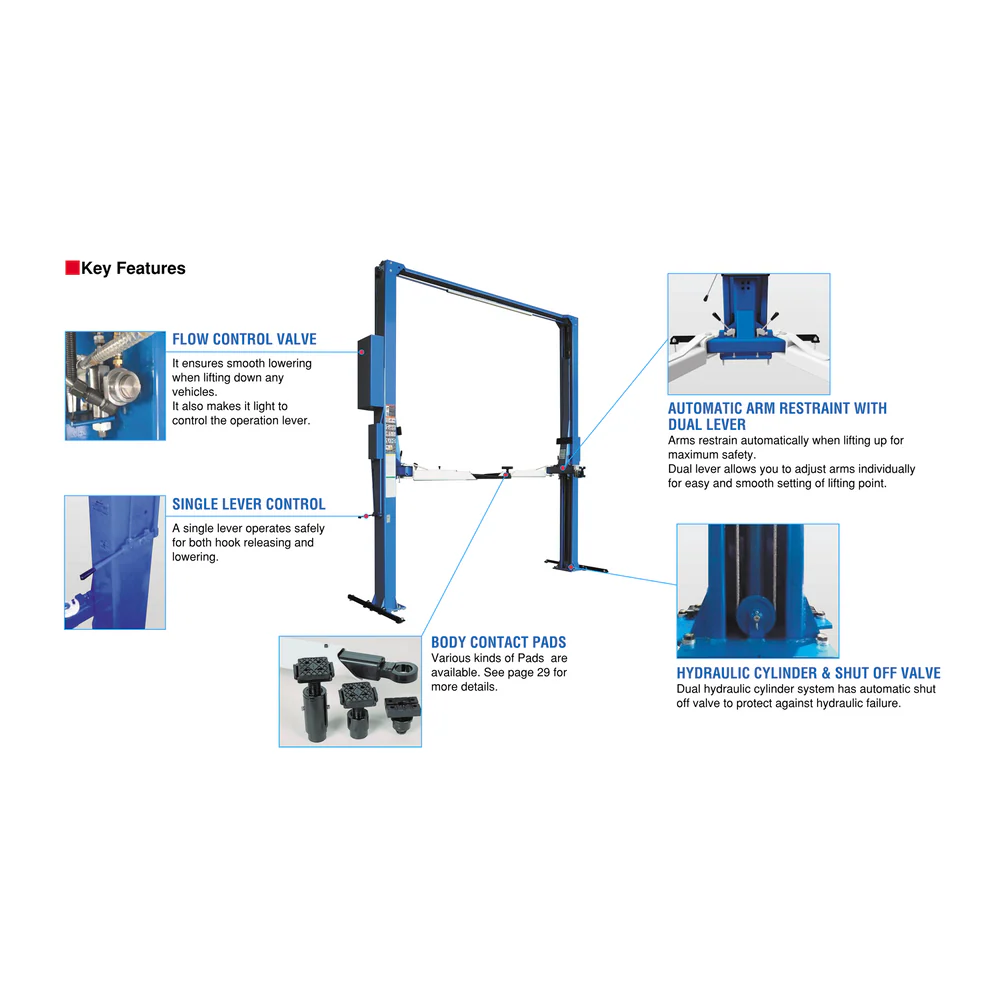 Key Features

FLOW CONTROL VALVE
It ensures smooth lowering when lifting down any vehicles.
It also makes it light to control the operation lever.

SINGLE LEVER CONTROL
A single lever operates safely for both hook releasing and lowering.

BODY CONTACT PADS
Various kinds of Pads are available. See page 29 for more details.

AUTOMATIC ARM RESTRAINT WITH DUAL LEVER
Arms restrain automatically when lifting up for maximum safety.
Dual lever allows you to adjust arms individually for easy and smooth setting of lifting point.

HYDRAULIC CYLINDER & SHUT OFF VALVE
Dual hydraulic cylinder system has automatic shut off valve to protect against hydraulic failure.