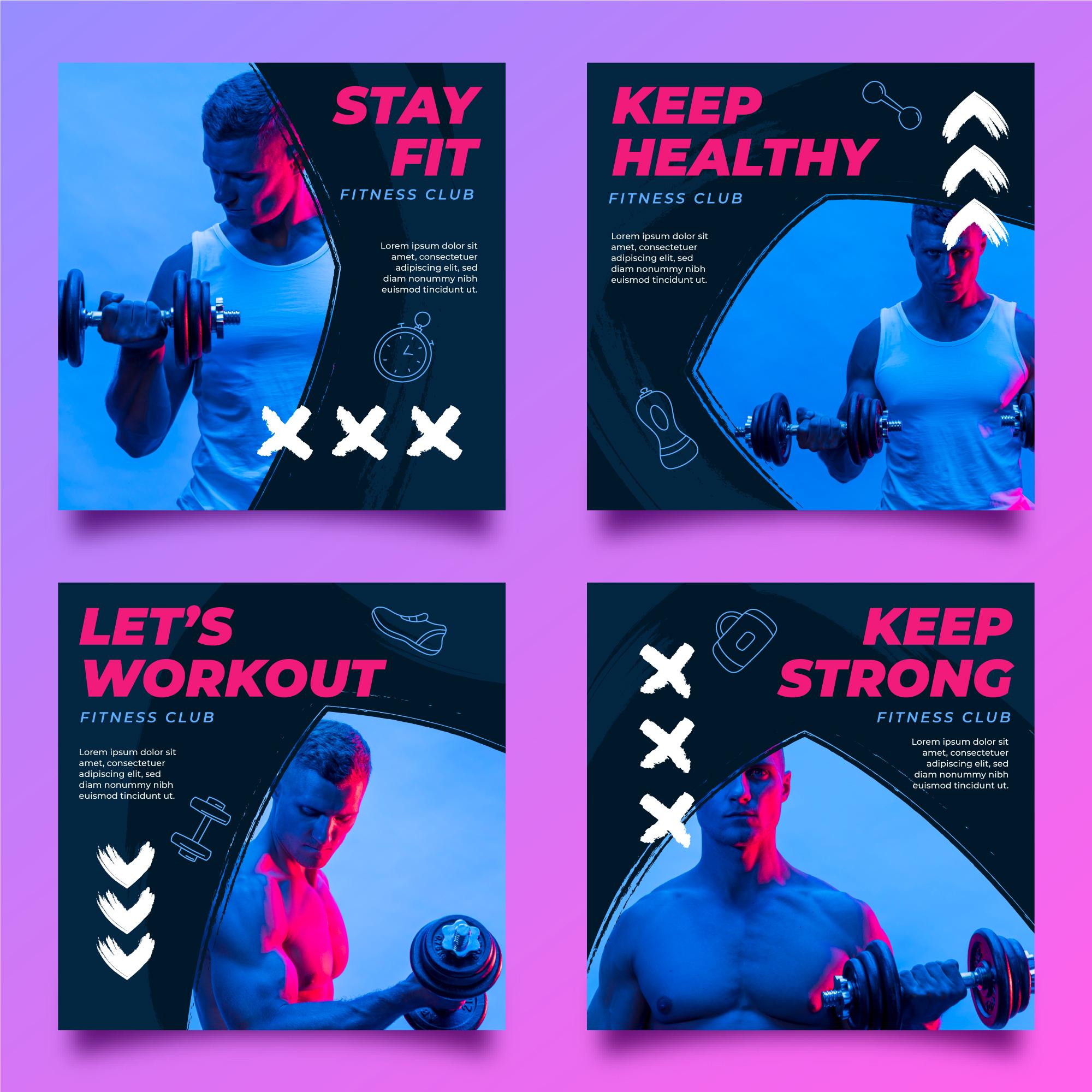 STAY FIT
FITNESS CLUB

Lorem ipsum dolor sit amet, consectetuer adipiscing elit, sed diam nonummy nibh euismod tincidunt ut.

KEEP HEALTHY
FITNESS CLUB

Lorem ipsum dolor sit amet, consectetuer adipiscing elit, sed diam nonummy nibh euismod tincidunt ut.

LET'S WORKOUT
FITNESS CLUB

Lorem ipsum dolor sit amet, consectetuer adipiscing elit, sed diam nonummy nibh euismod tincidunt ut.

KEEP STRONG
FITNESS CLUB

Lorem ipsum dolor sit amet, consectetuer adipiscing elit, sed diam nonummy nibh euismod tincidunt ut.