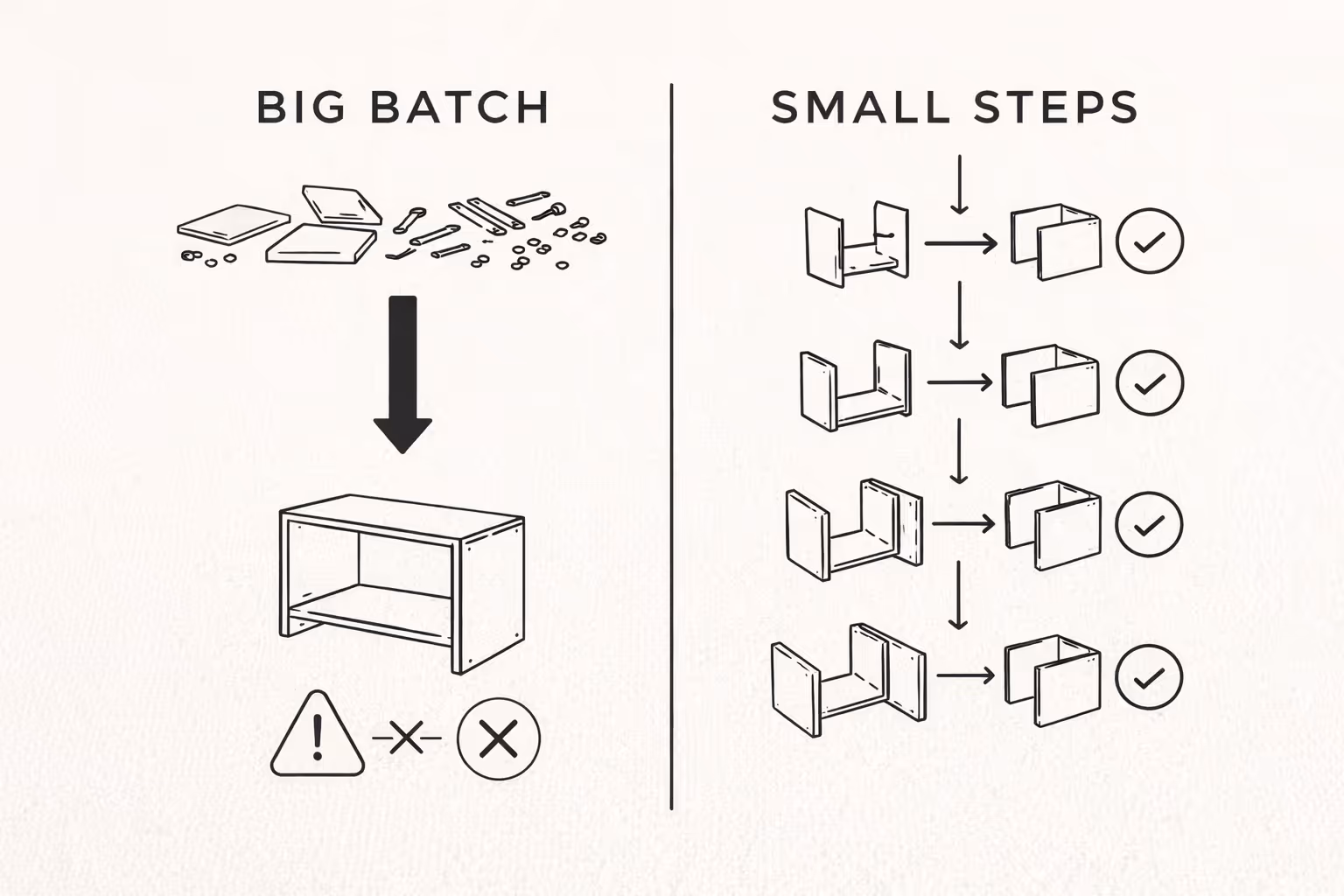 BIG BATCH

SMALL STEPS