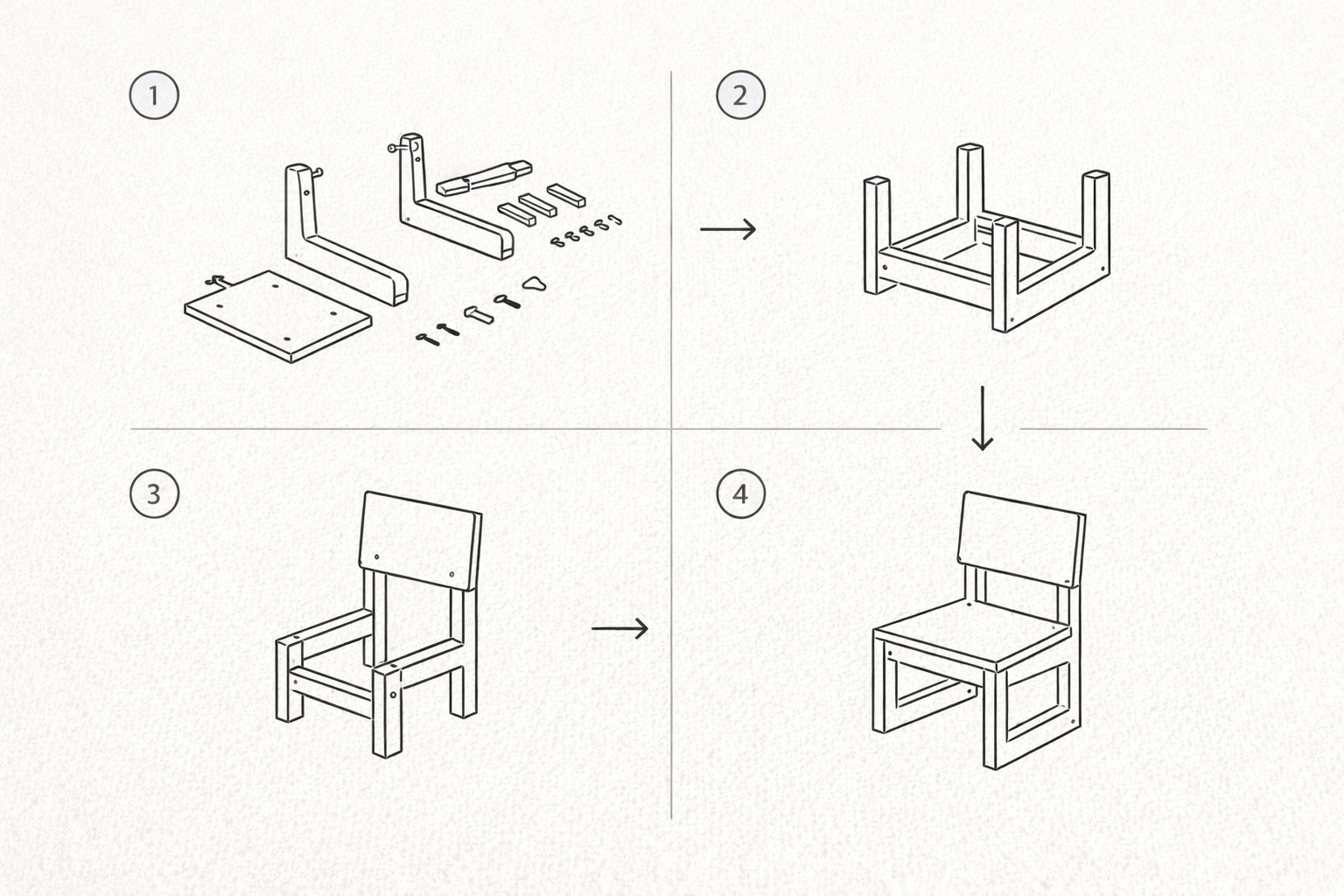 1

2

3

4