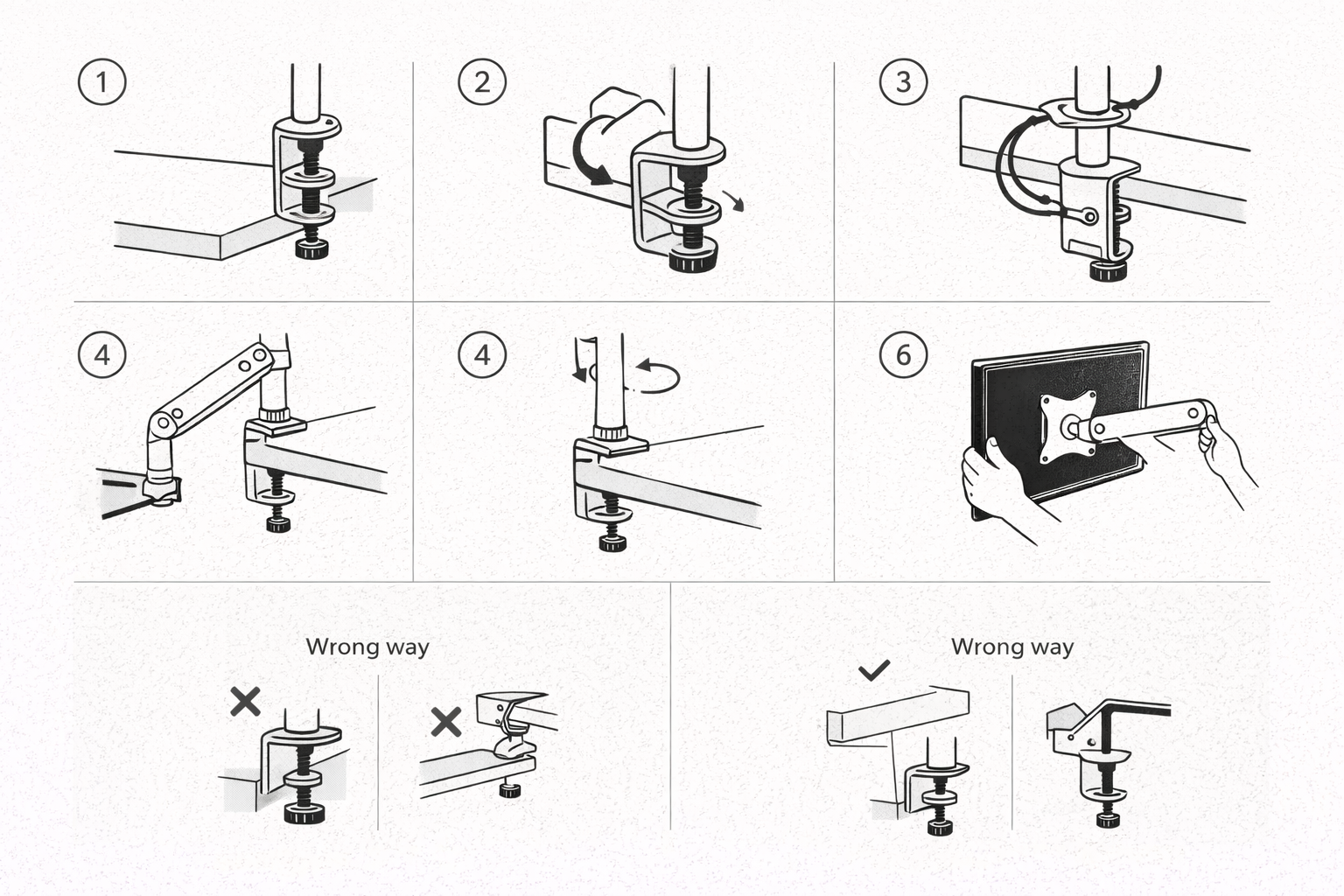 1

2

3

4

4

6

Wrong way

Wrong way