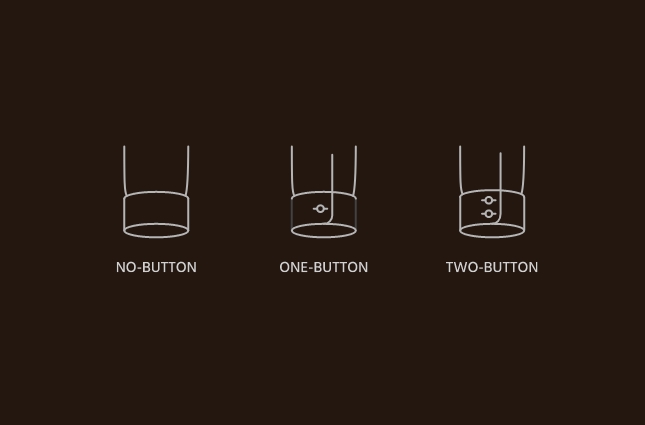 NO-BUTTON

ONE-BUTTON

TWO-BUTTON