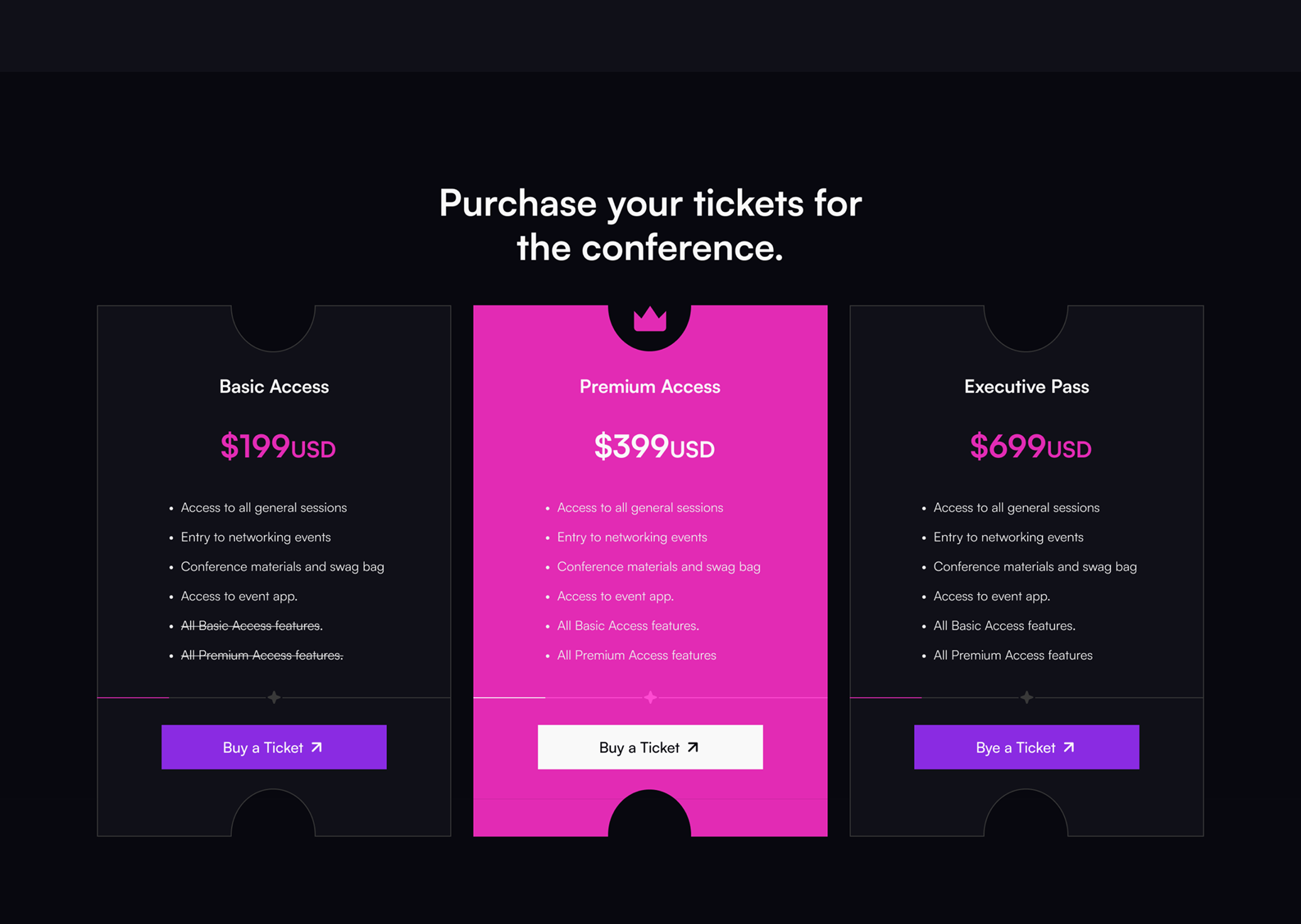 Purchase your tickets for the conference.

Basic Access

$199USD

• Access to all general sessions
• Entry to networking events
• Conference materials and swag bag
• Access to event app.
• All Basic Access features.
• All Premium Access features.

Buy a Ticket ↗

Premium Access

$399USD

• Access to all general sessions
• Entry to networking events
• Conference materials and swag bag
• Access to event app.
• All Basic Access features.
• All Premium Access features

Buy a Ticket ↗

Executive Pass

$699USD

• Access to all general sessions
• Entry to networking events
• Conference materials and swag bag
• Access to event app.
• All Basic Access features.
• All Premium Access features

Bye a Ticket ↗