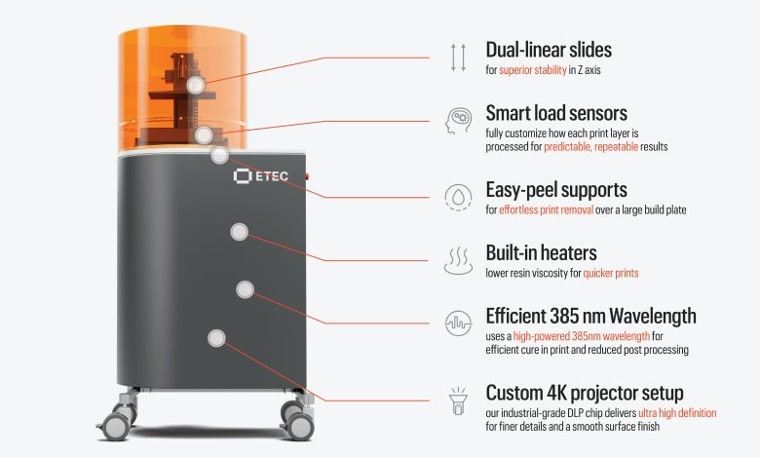 ETEC

Dual-linear slides
for superior stability in Z axis

Smart load sensors
fully customize how each print layer is processed for predictable, repeatable results

Easy-peel supports
for effortless print removal over a large build plate

Built-in heaters
lower resin viscosity for quicker prints

Efficient 385 nm Wavelength
uses a high-powered 385nm wavelength for efficient cure in print and reduced post processing

Custom 4K projector setup
our industrial-grade DLP chip delivers ultra high definition for finer details and a smooth surface finish