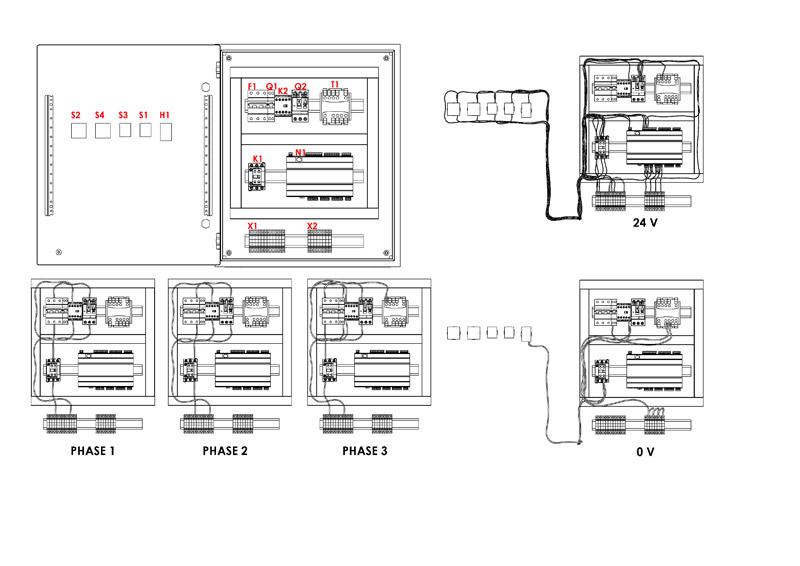 S2 S4 S3 S1 H1

F1 Q1 K2 Q2 T1

K1 N1

X1 X2

24 V

PHASE 1 PHASE 2 PHASE 3

0 V