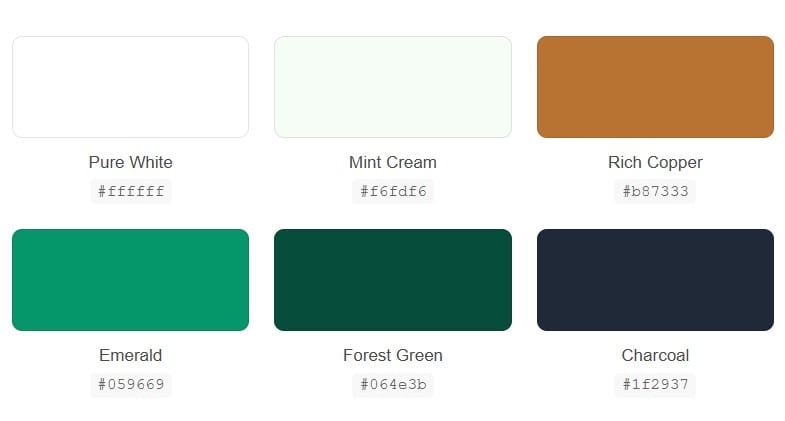 Pure White
#ffffff

Mint Cream
#f6fdf6

Rich Copper
#b87333

Emerald
#059669

Forest Green
#064e3b

Charcoal
#1f2937