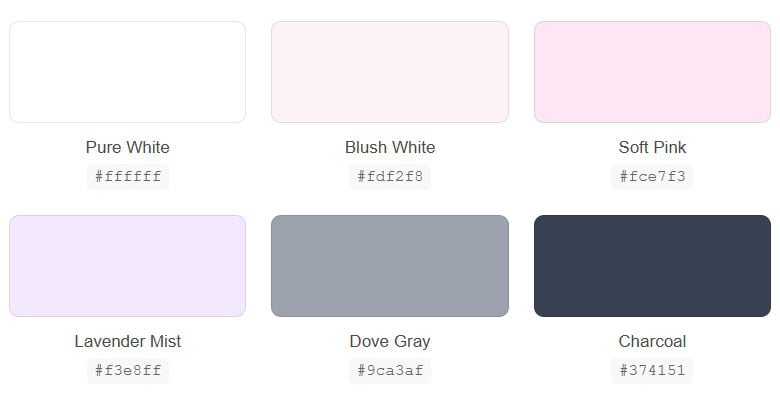 Pure White
#ffffff

Blush White
#fdf2f8

Soft Pink
#fce7f3

Lavender Mist
#f3e8ff

Dove Gray
#9ca3af

Charcoal
#374151