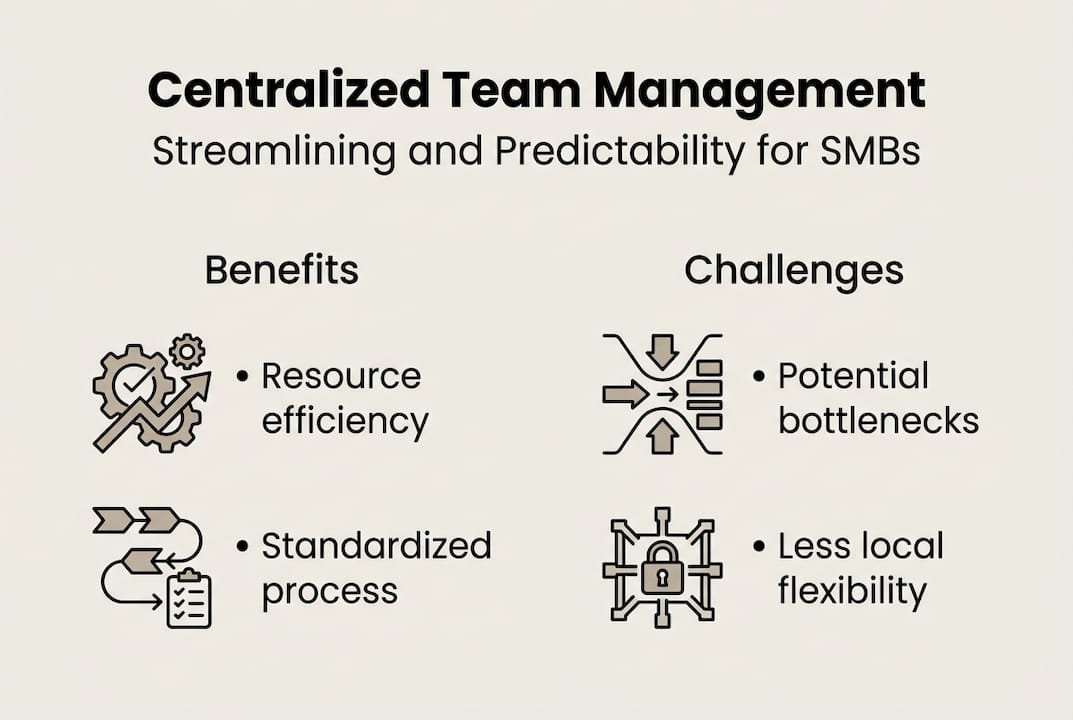 Centralized Team Management
Streamlining and Predictability for SMBs

Benefits

• Resource efficiency

• Standardized process

Challenges

• Potential bottlenecks

• Less local flexibility