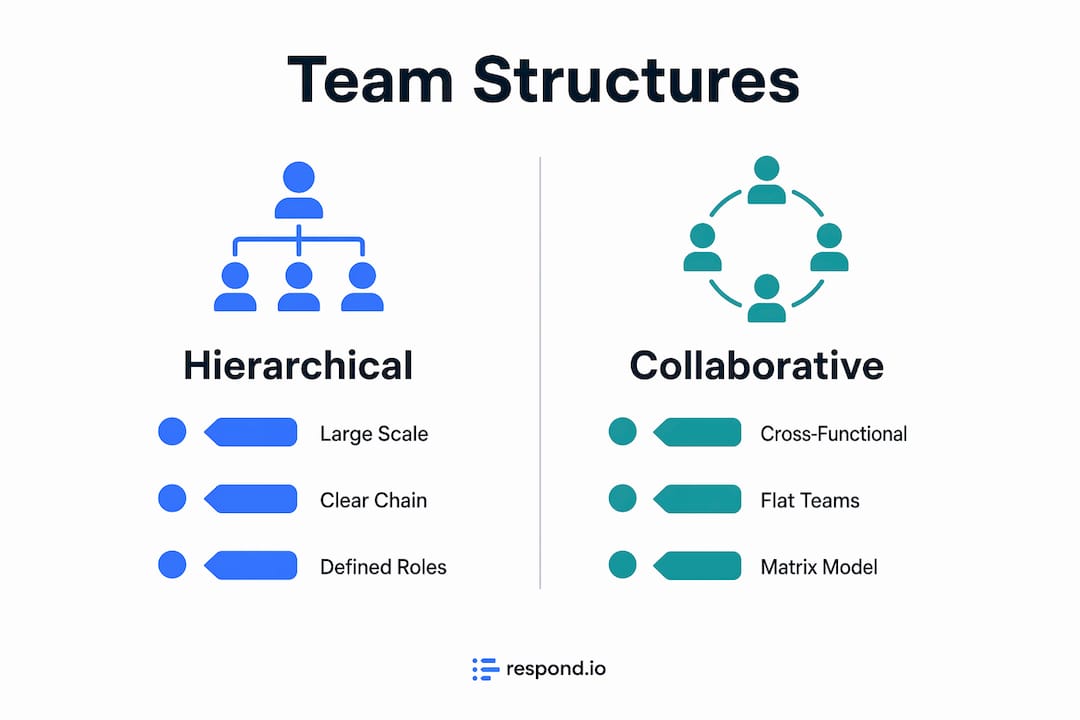 Team Structures

Hierarchical

Large Scale

Clear Chain

Defined Roles

Collaborative

Cross-Functional

Flat Teams

Matrix Model

respond.io