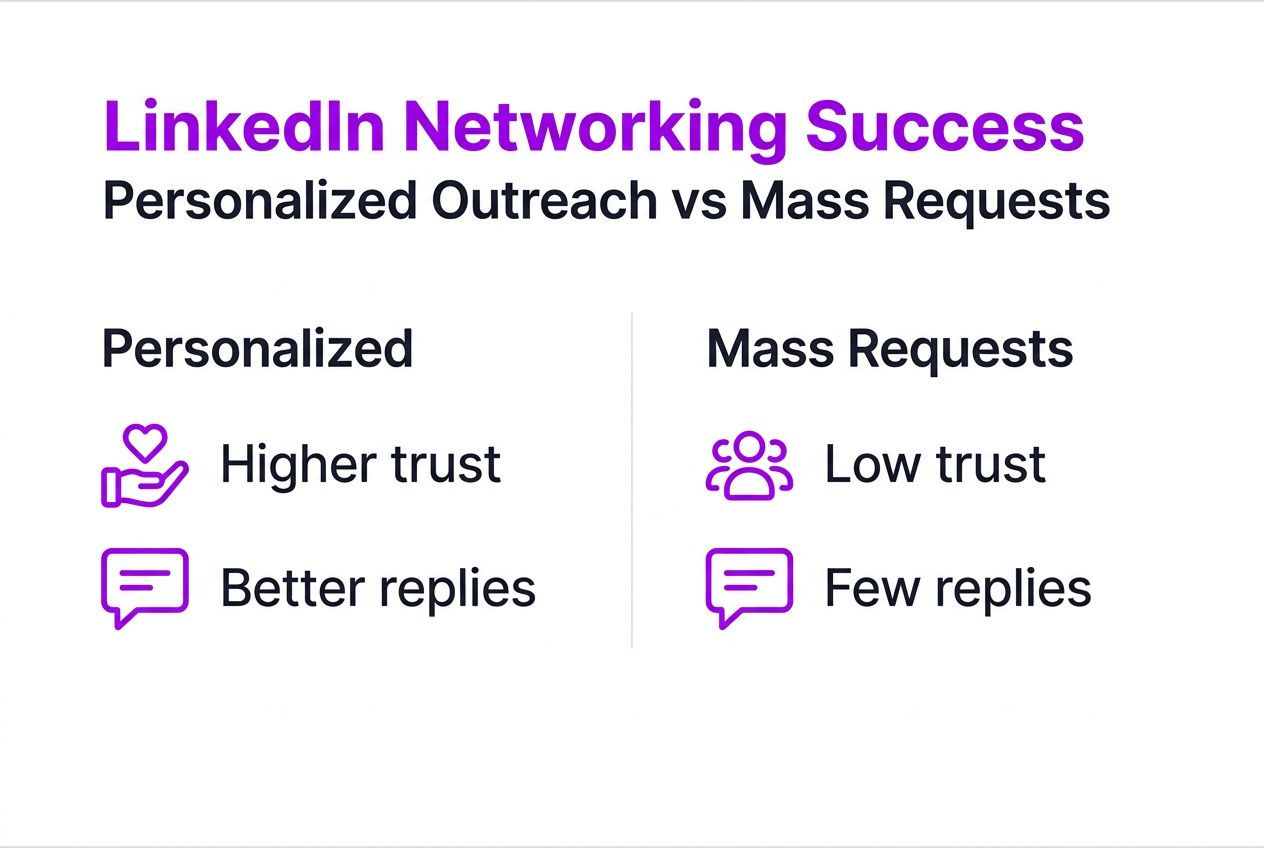 LinkedIn Networking Success
Personalized Outreach vs Mass Requests

Personalized

Higher trust

Better replies

Mass Requests

Low trust

Few replies