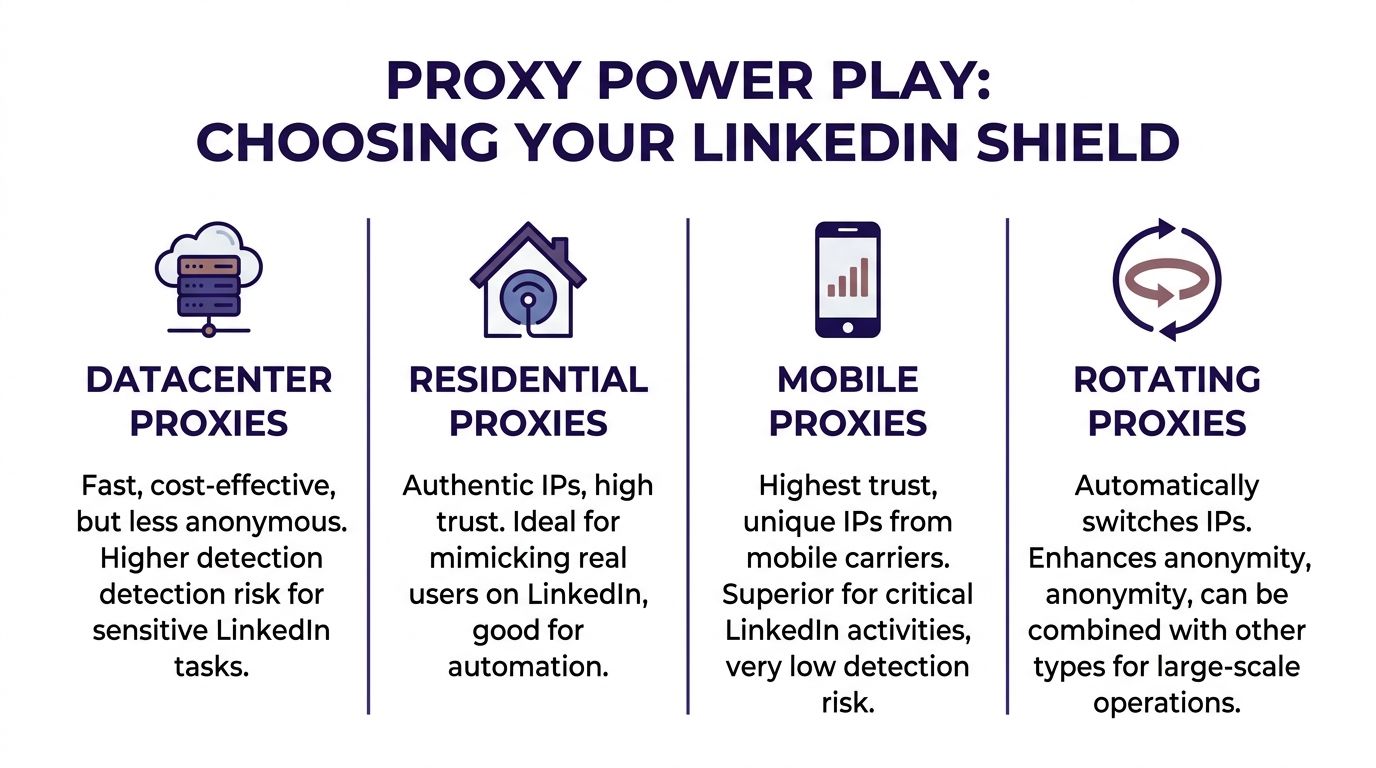 PROXY POWER PLAY:
CHOOSING YOUR LINKEDIN SHIELD

DATACENTER PROXIES

Fast, cost-effective, but less anonymous. Higher detection detection risk for sensitive LinkedIn tasks.

RESIDENTIAL PROXIES

Authentic IPs, high trust. Ideal for mimicking real users on LinkedIn, good for automation.

MOBILE PROXIES

Highest trust, unique IPs from mobile carriers. Superior for critical LinkedIn activities, very low detection risk.

ROTATING PROXIES

Automatically switches IPs. Enhances anonymity, anonymity, can be combined with other types for large-scale operations.